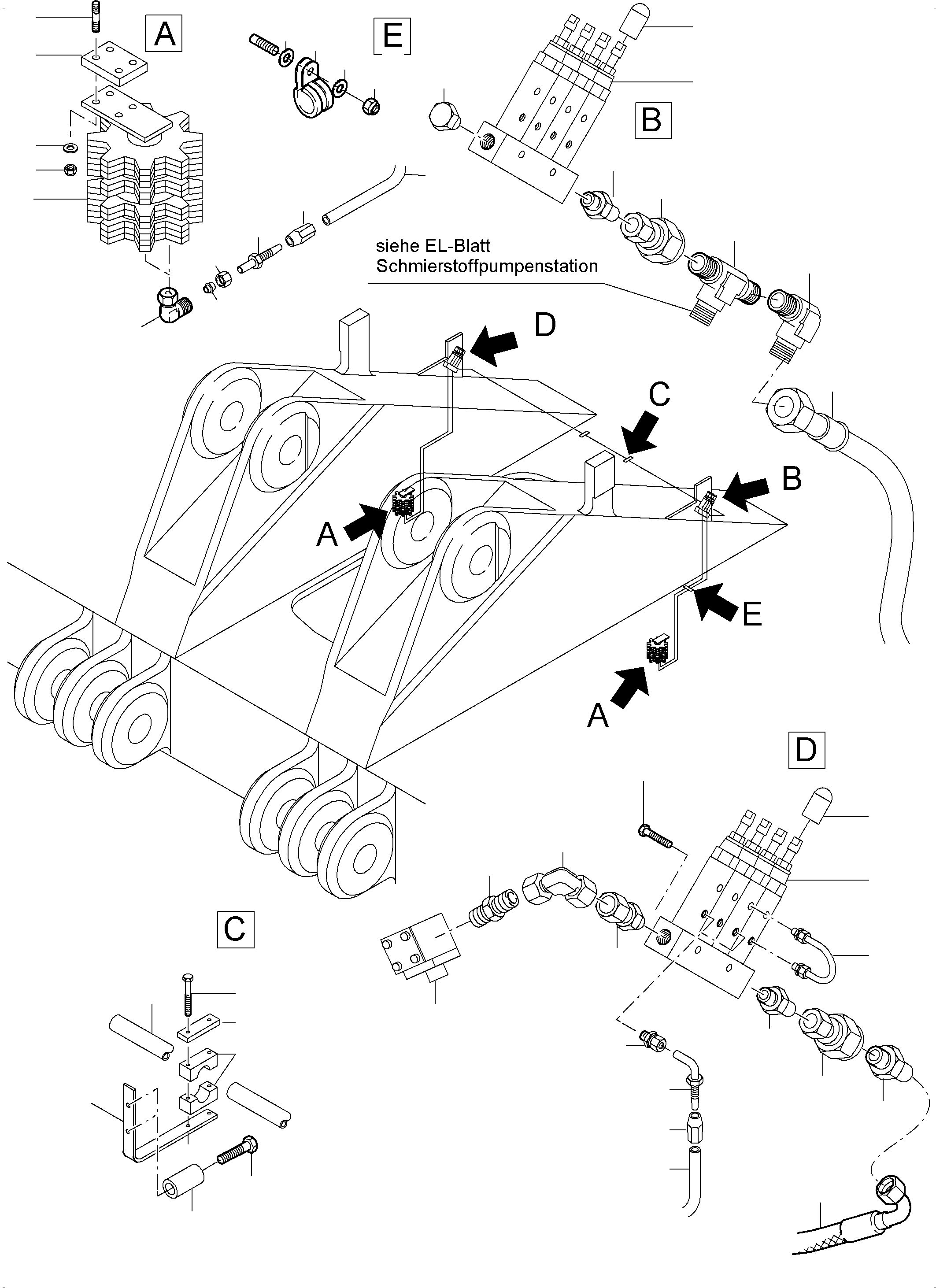 A

E

B

siehe EL-Blatt
Schmierstoffpumpenstation

D

C

B

A

E

A

D

C