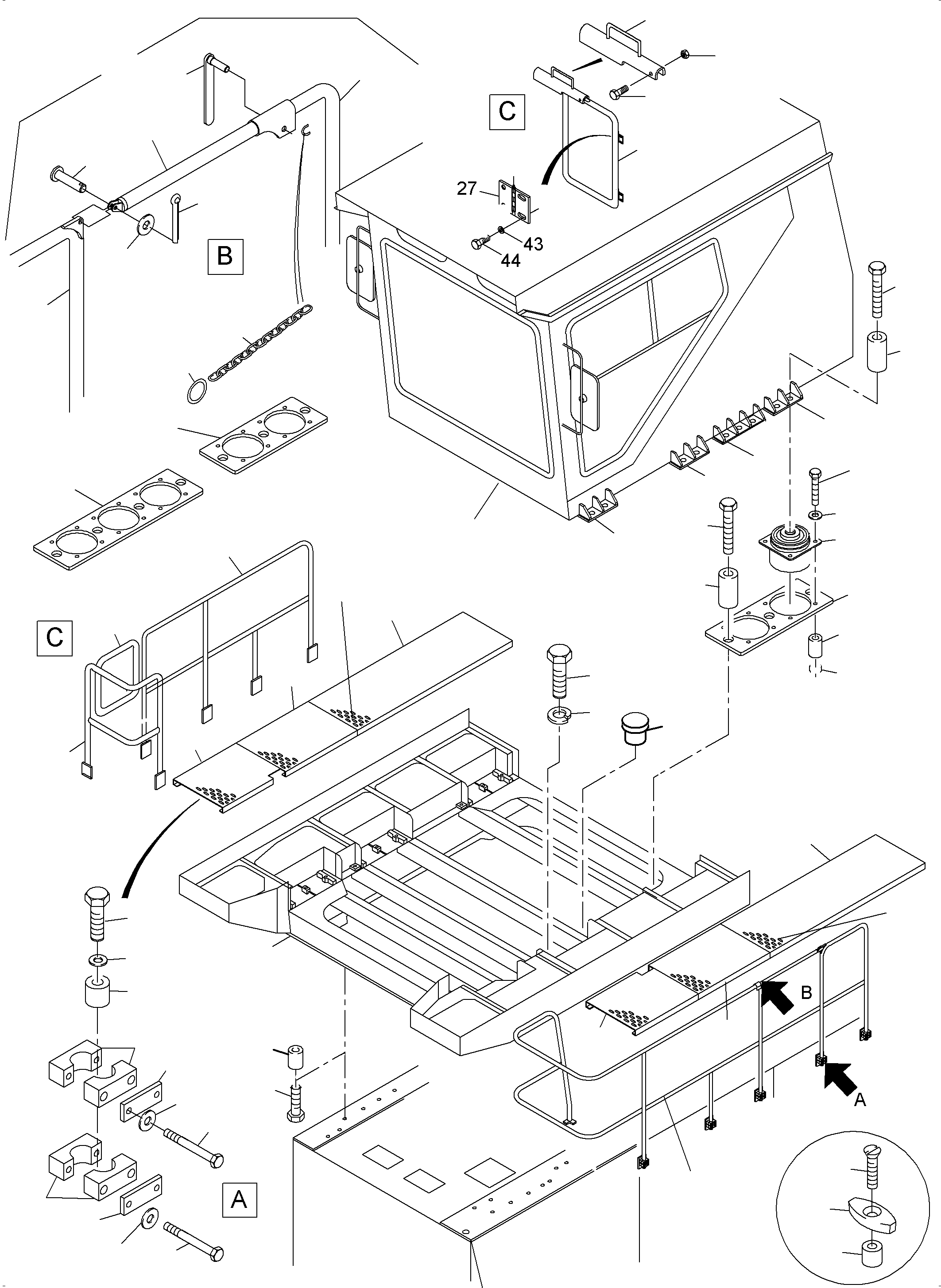 C
27
43
44
B
C
B
A
A