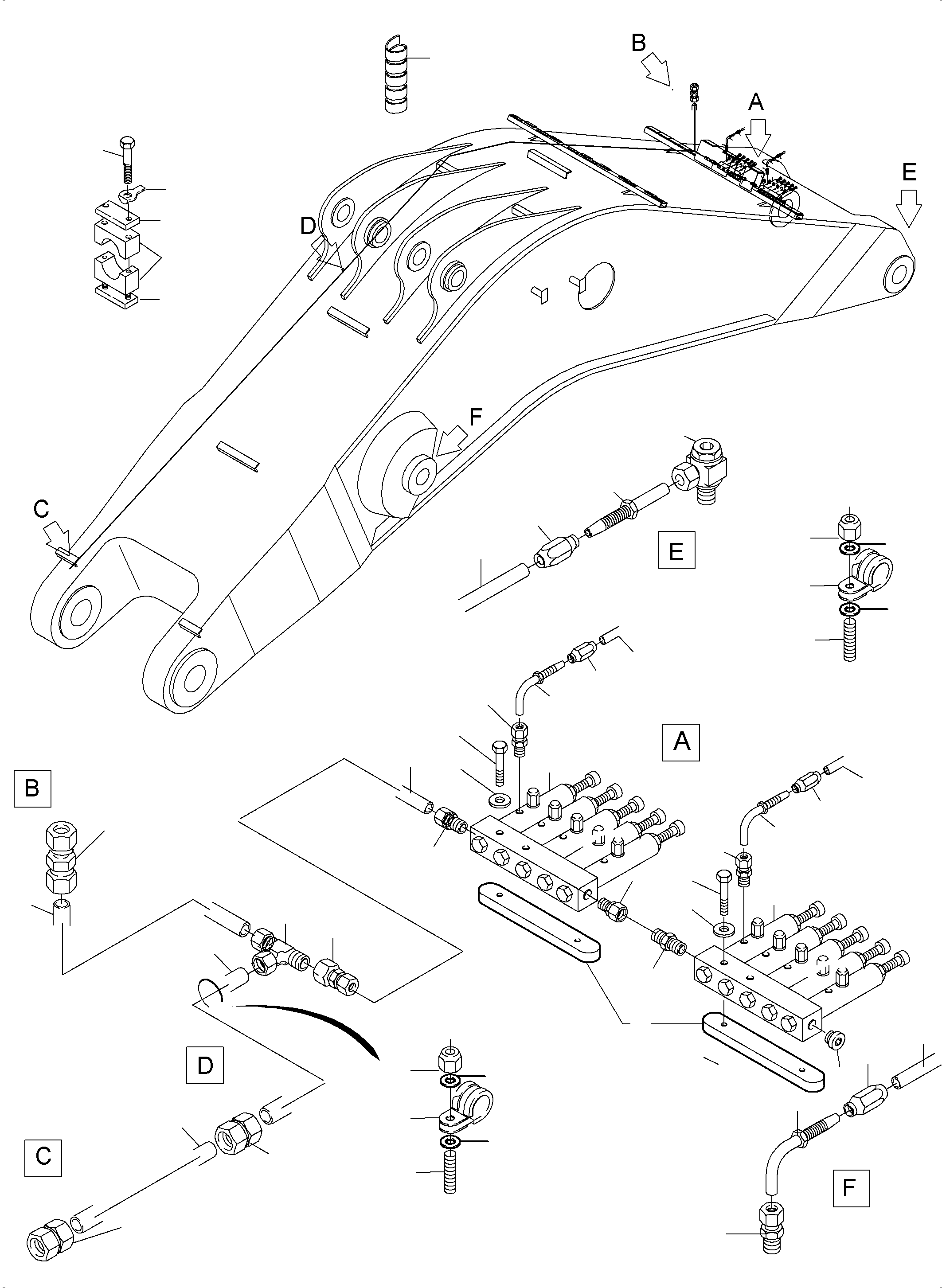 B
A
E
D
F
C
E
A
B
D
C
F