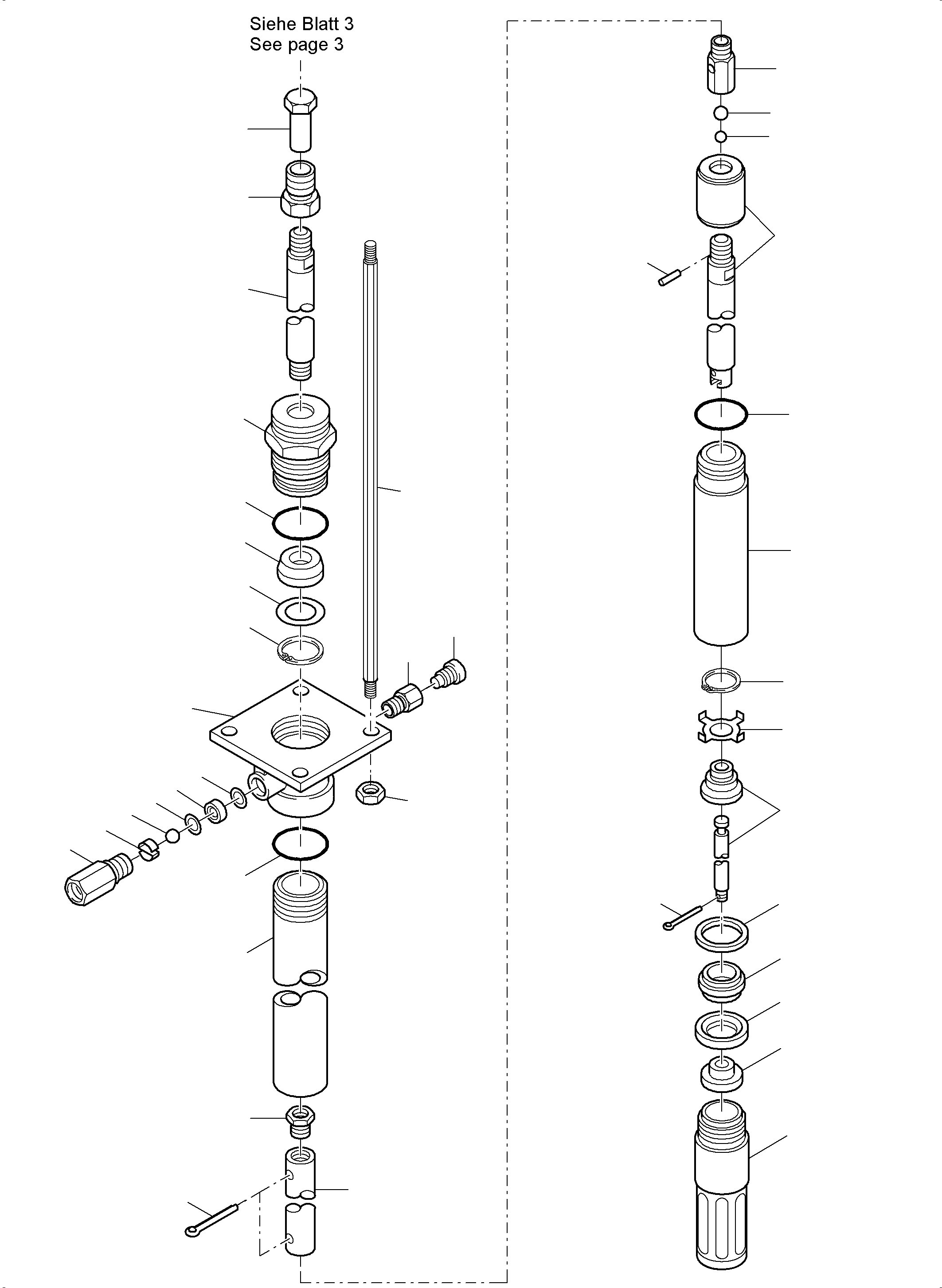 Siehe Blatt 3
See page 3