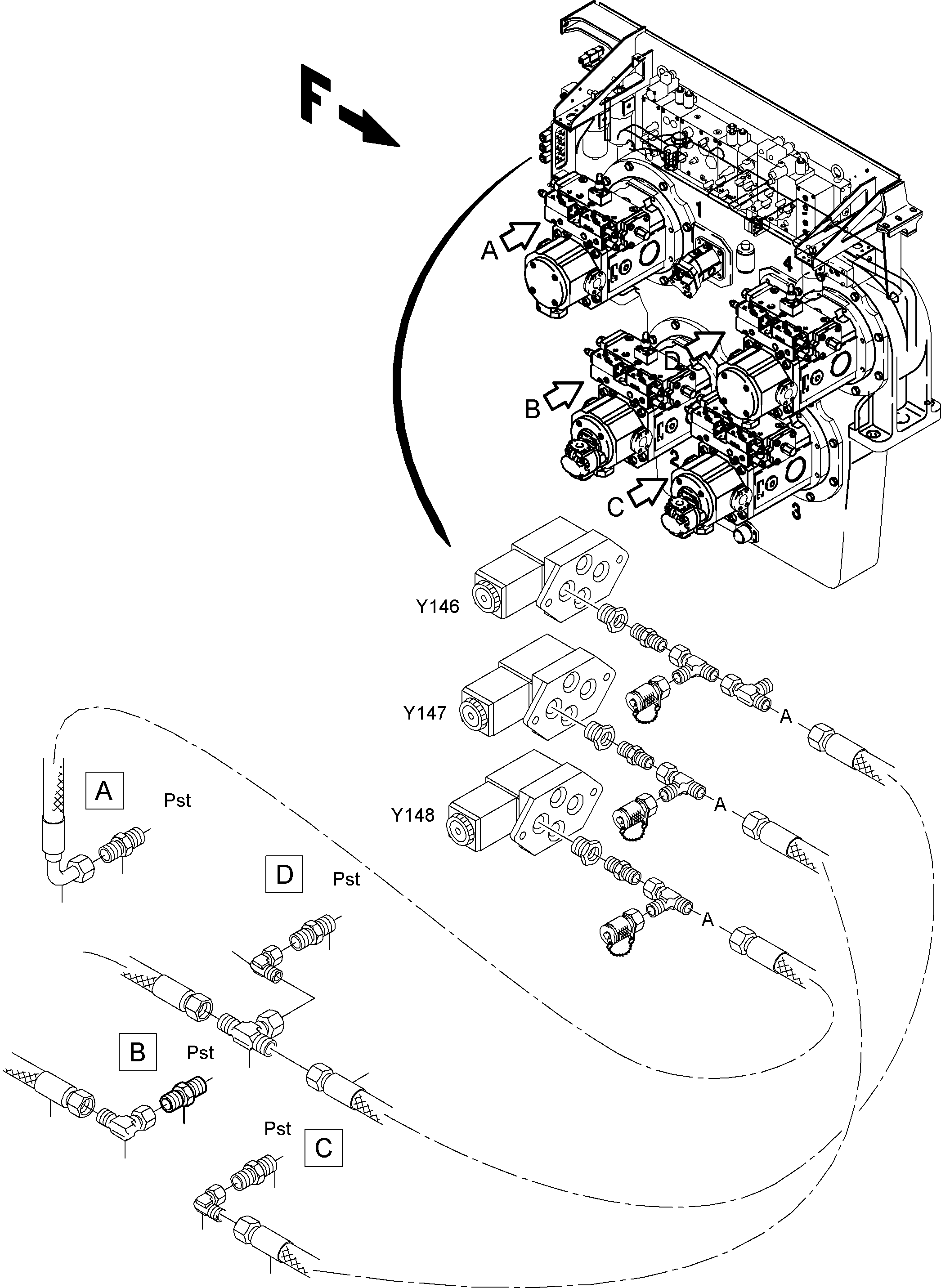 F

1
A
4
D
B
2
C
3

Y146
Y147
A
Y148
A
A

A
Pst

D
Pst

B
Pst

Pst
C