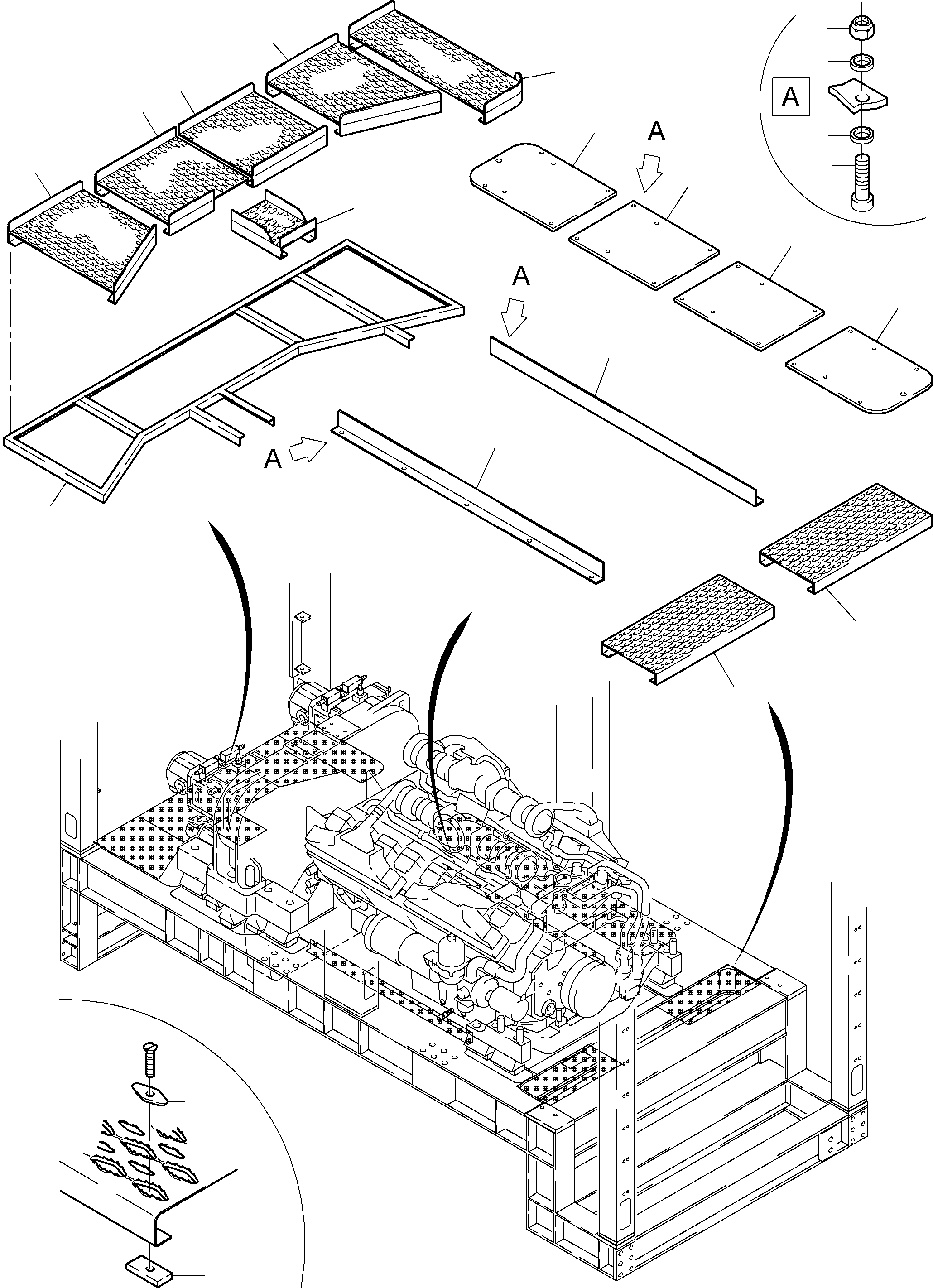 A

A

A

A