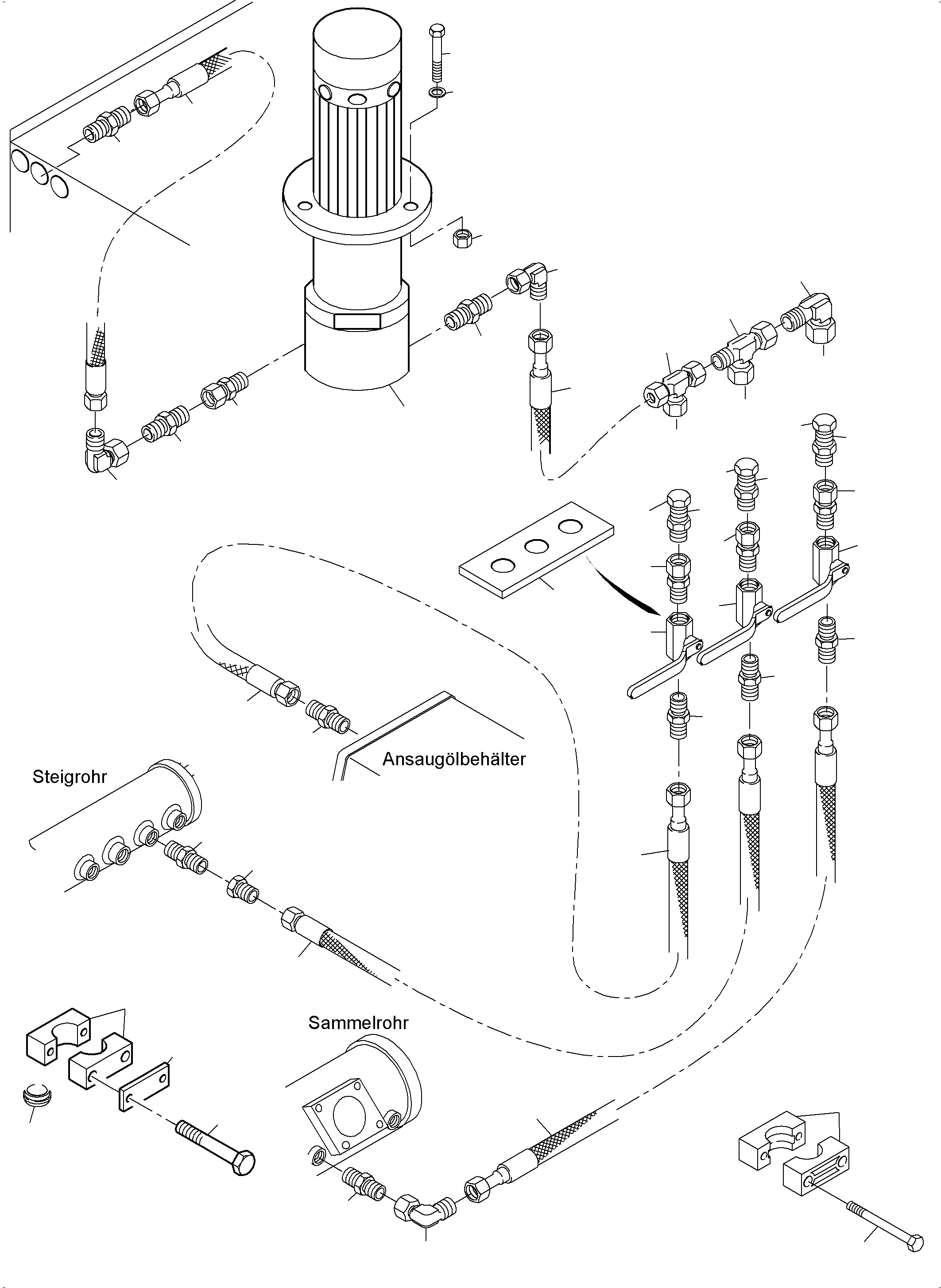 Ansaugölbehälter

Steigrohr

Sammelrohr