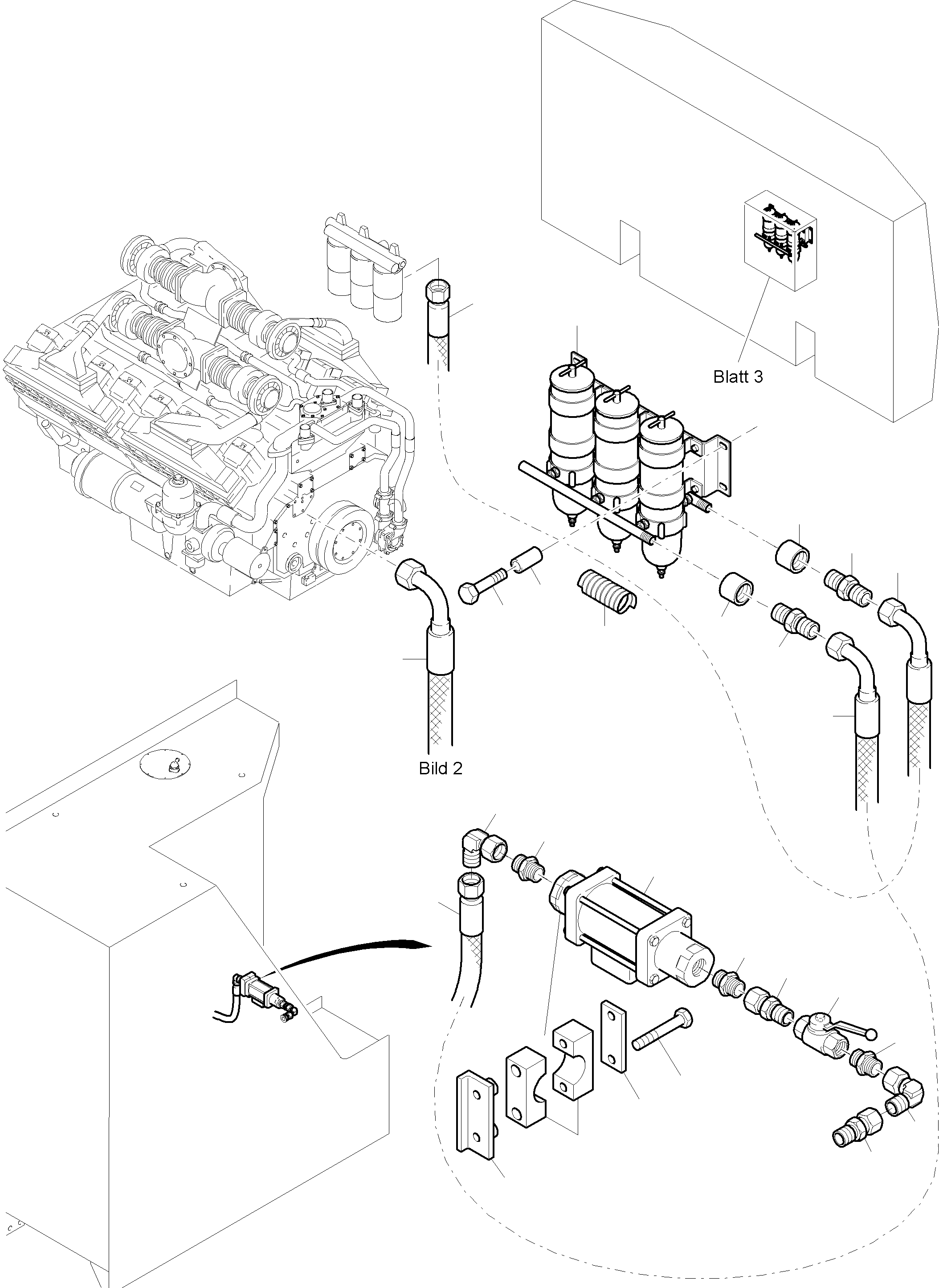 Blatt 3

Bild 2