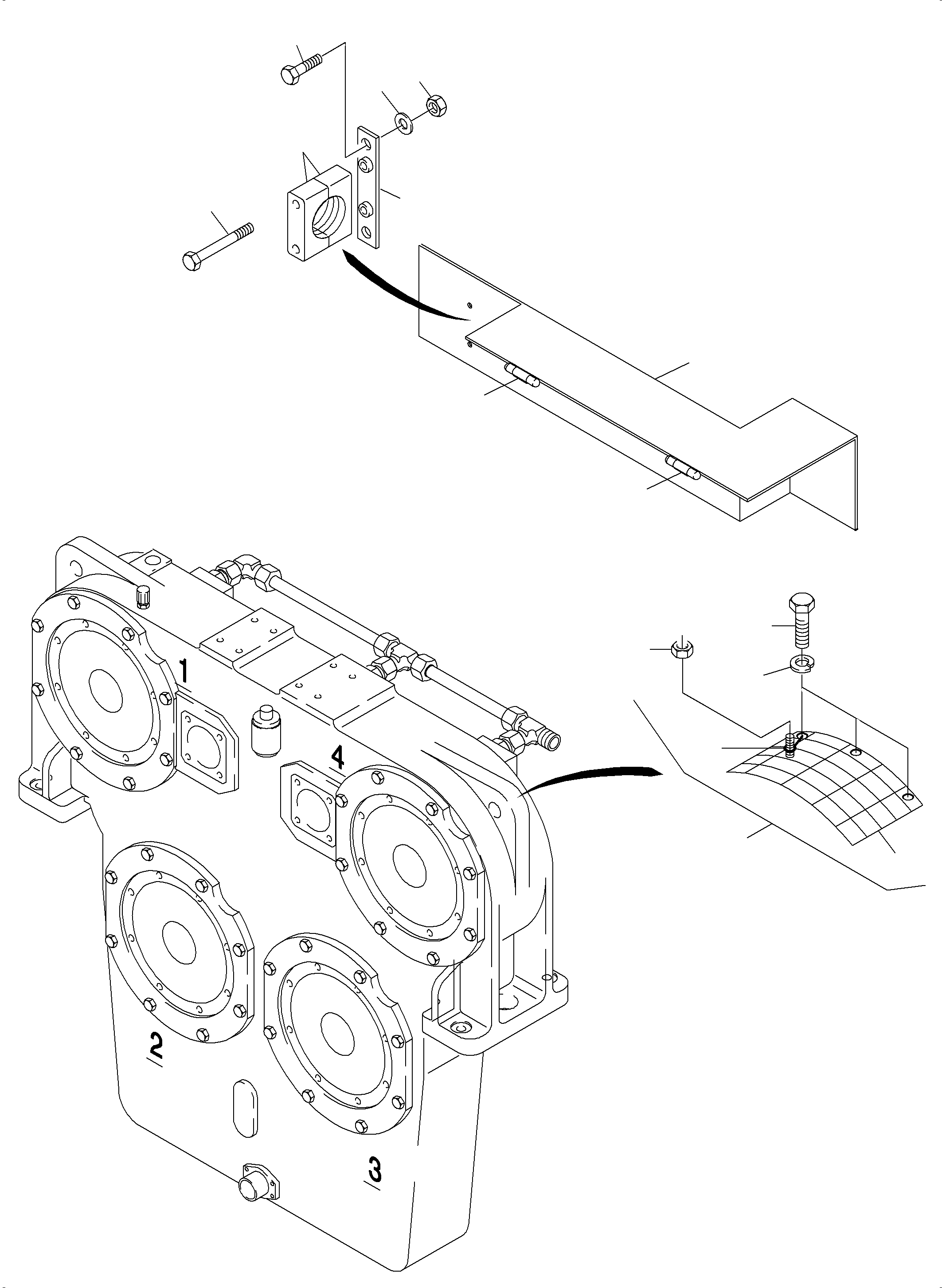 1

4

2

3