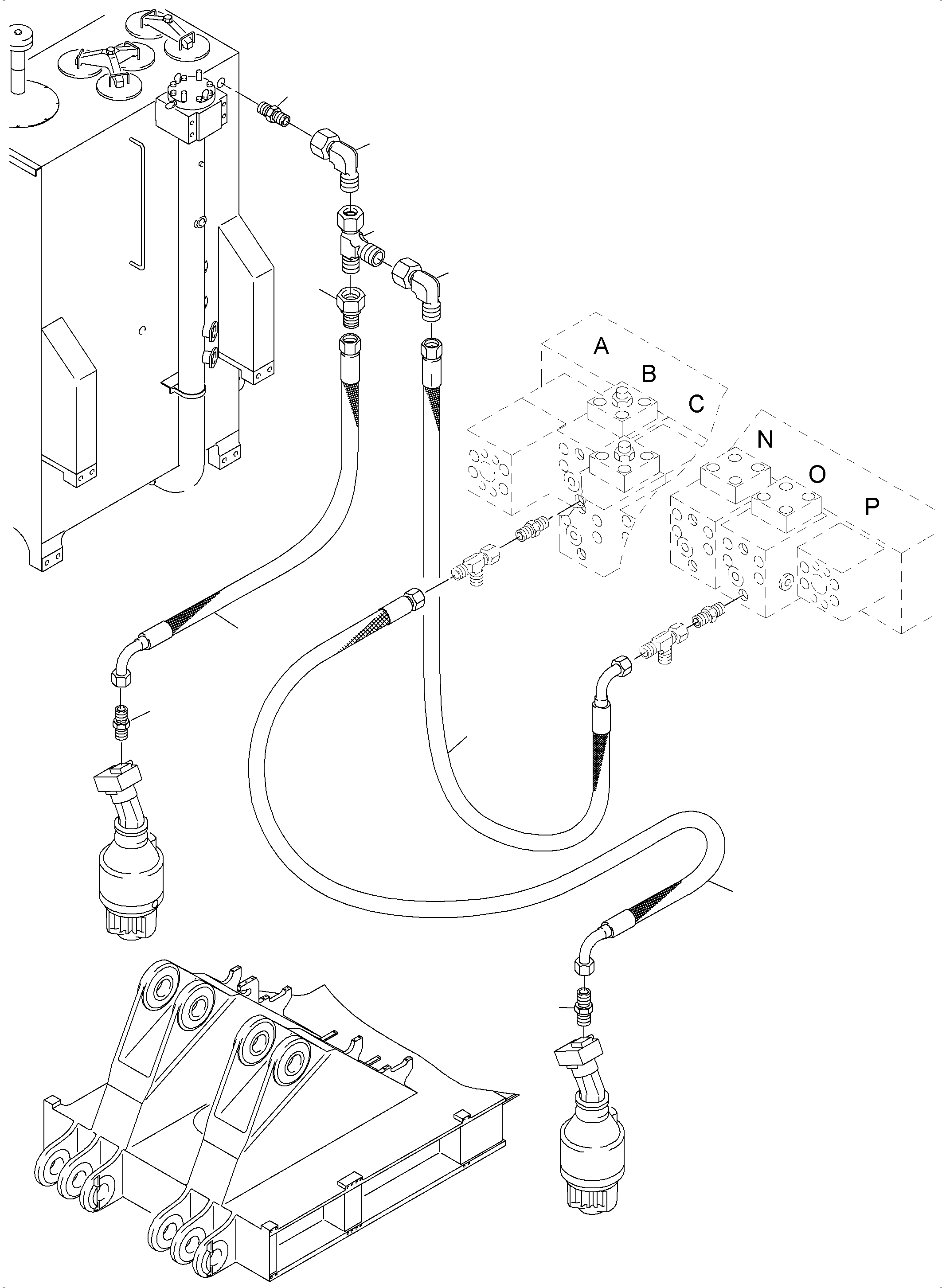 A
B
C
N
O
P