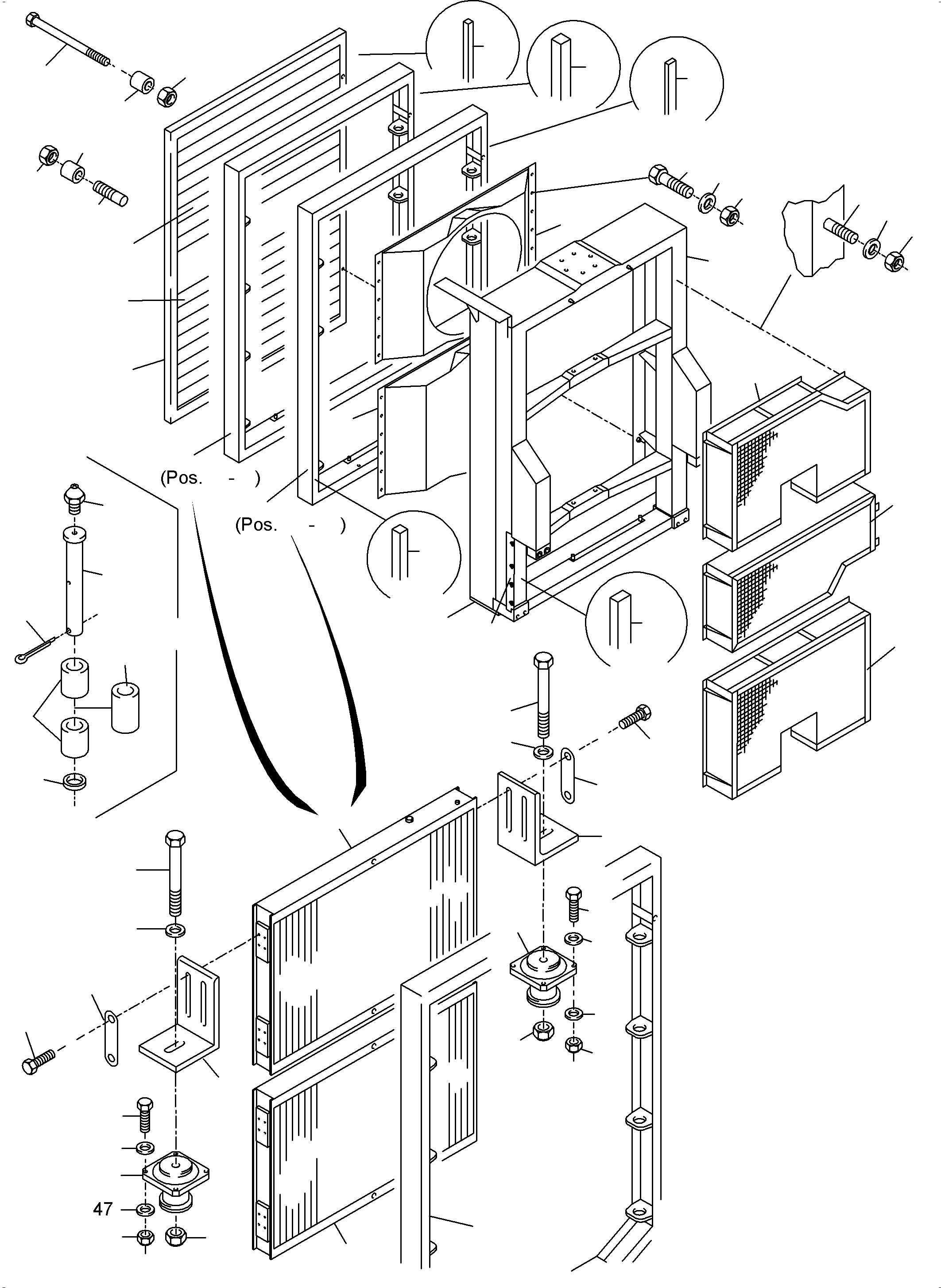 (Pos. - )

(Pos. - )

47