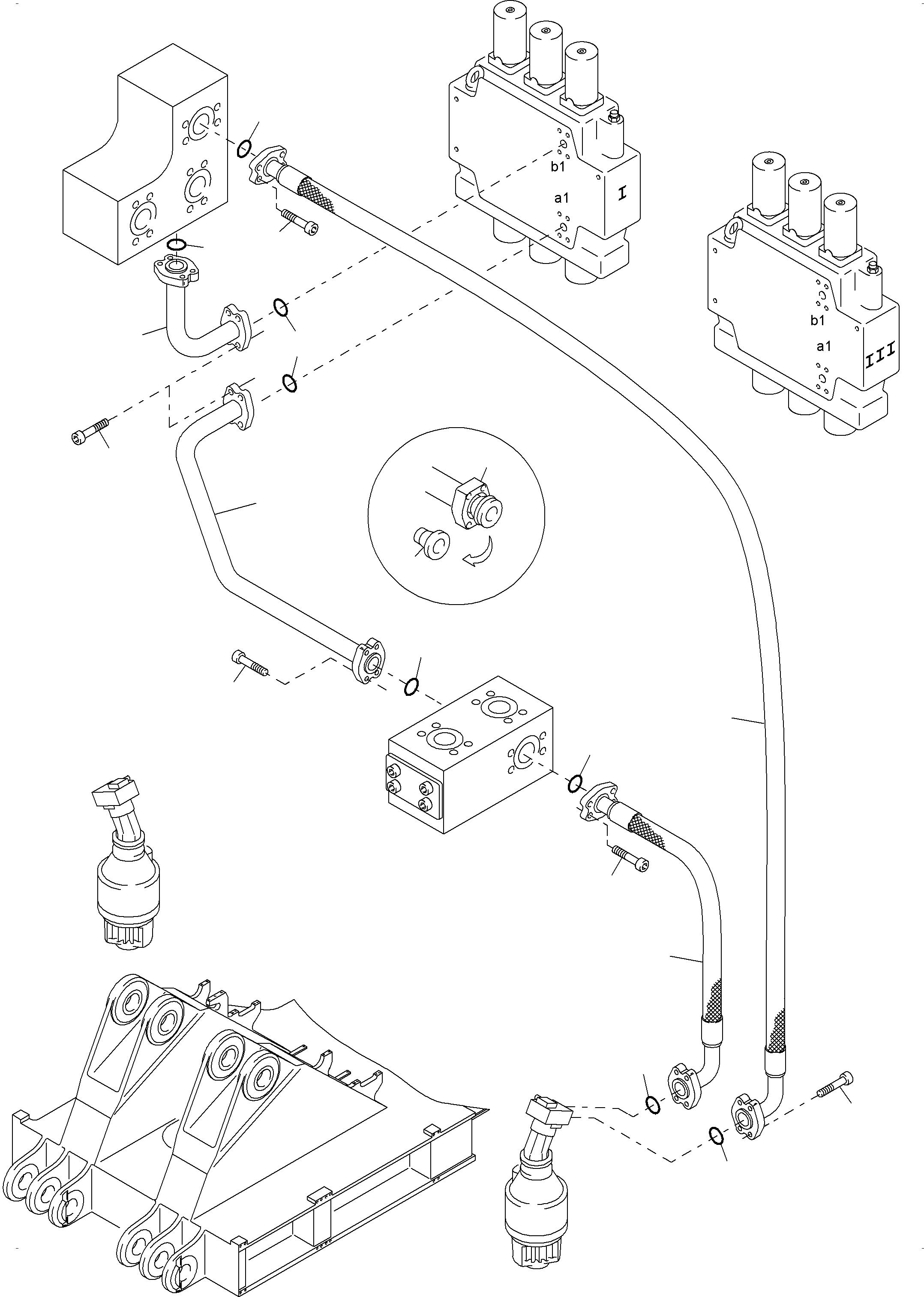 b1
a1
I
b1
a1
III