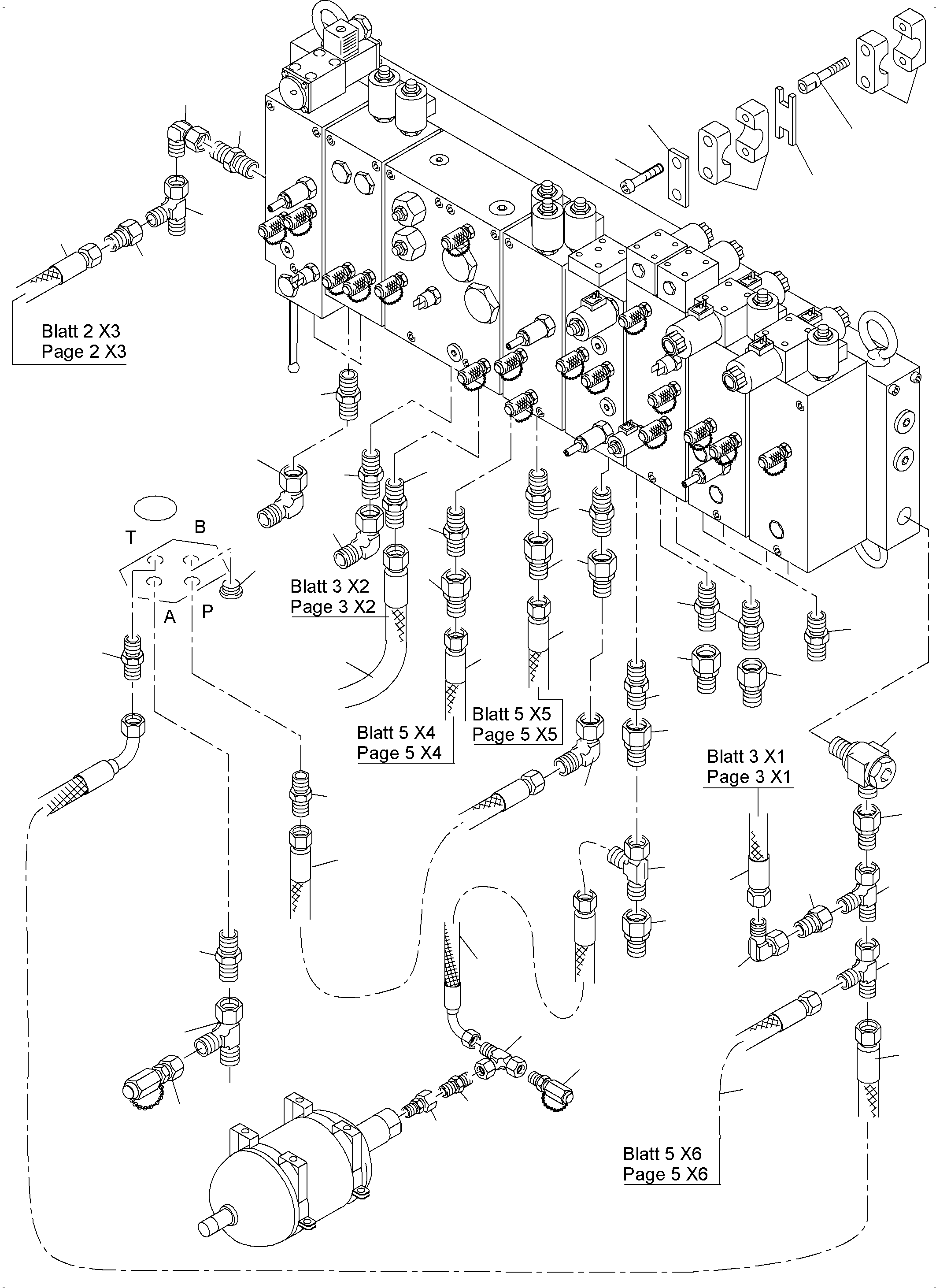 Blatt 2 X3
Page 2 X3

T
B
A
P

Blatt 3 X2
Page 3 X2

Blatt 5 X4
Page 5 X4

Blatt 5 X5
Page 5 X5

Blatt 3 X1
Page 3 X1

Blatt 5 X6
Page 5 X6