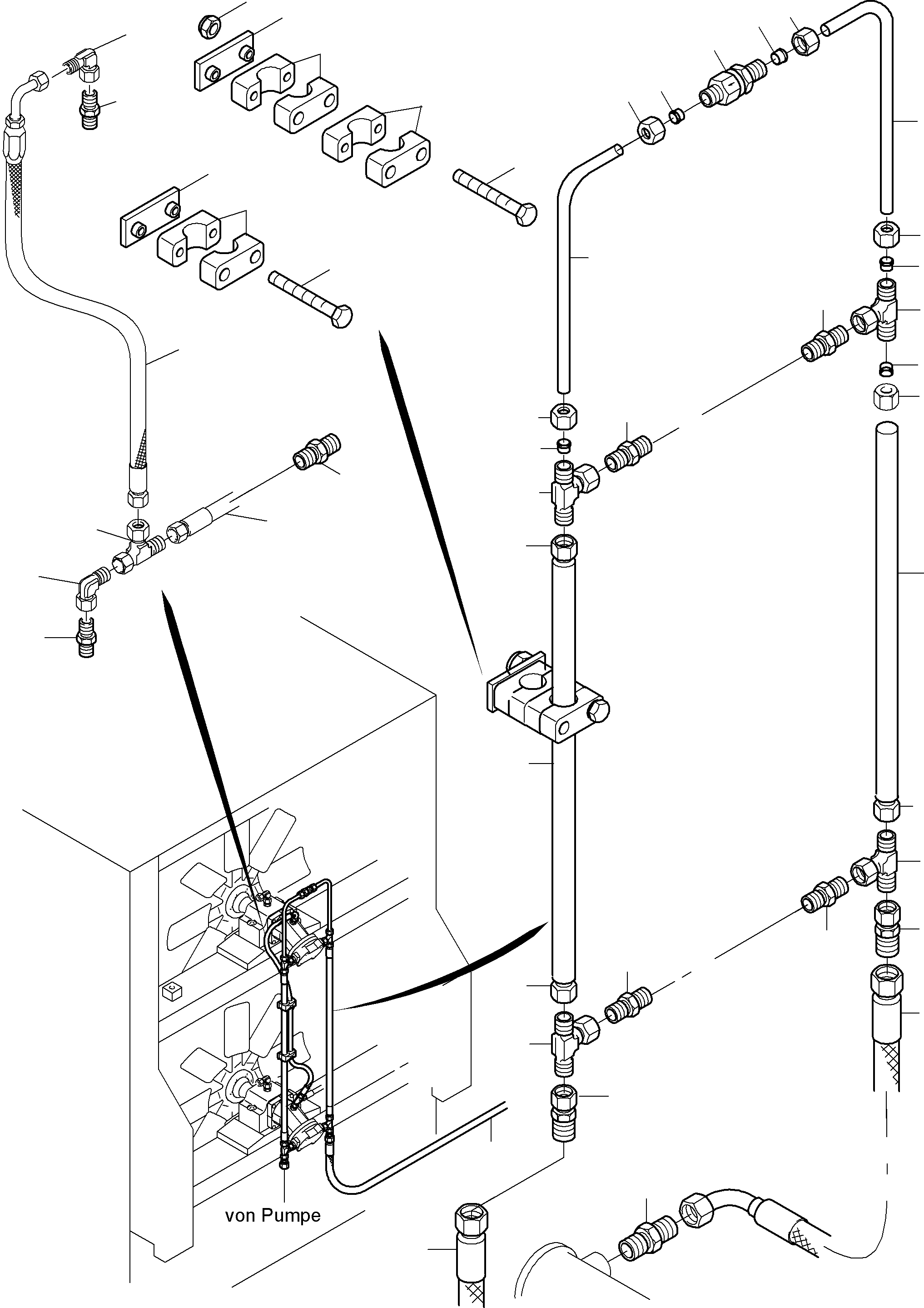 von Pumpe