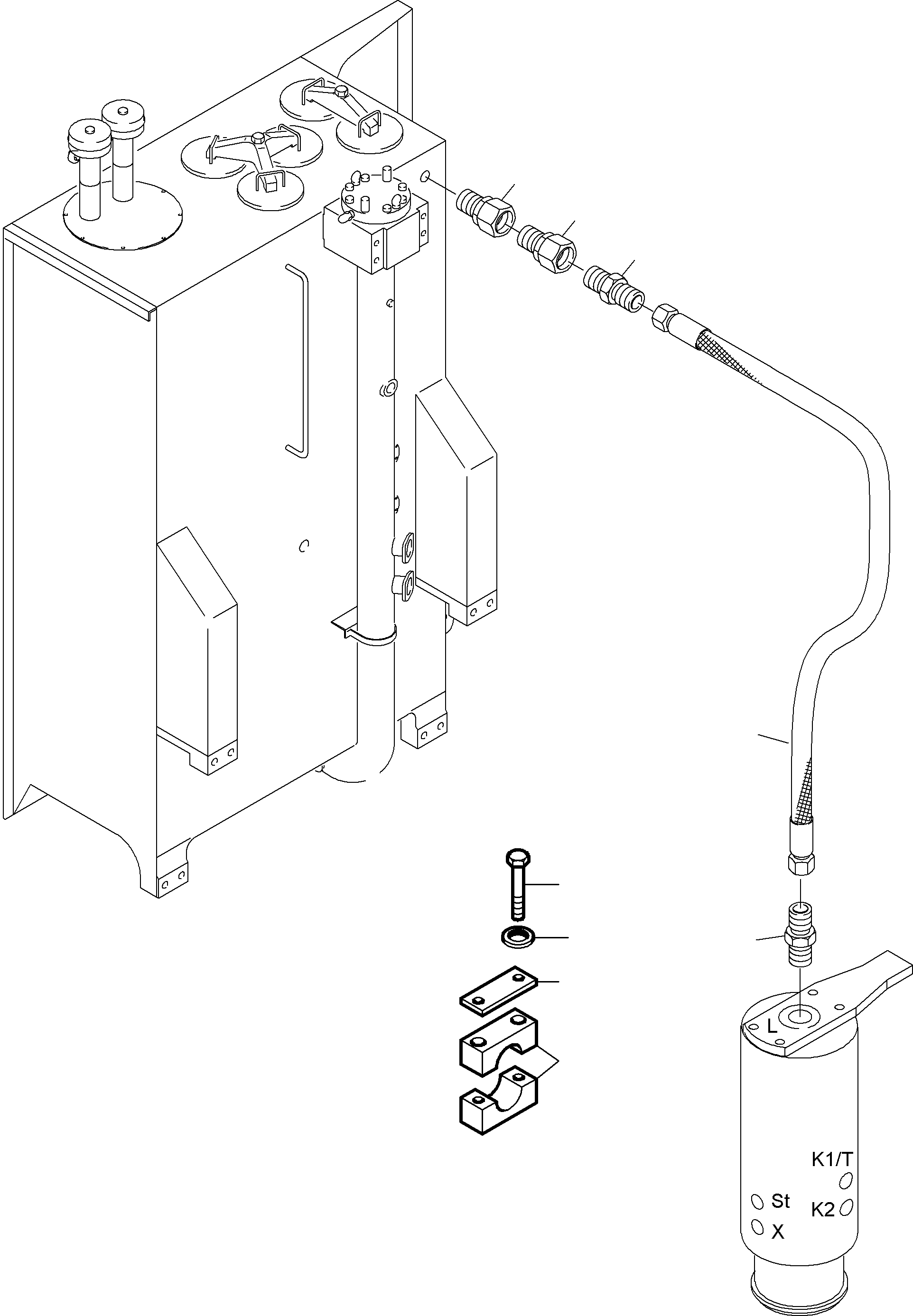 L
K1/T
St
K2
X