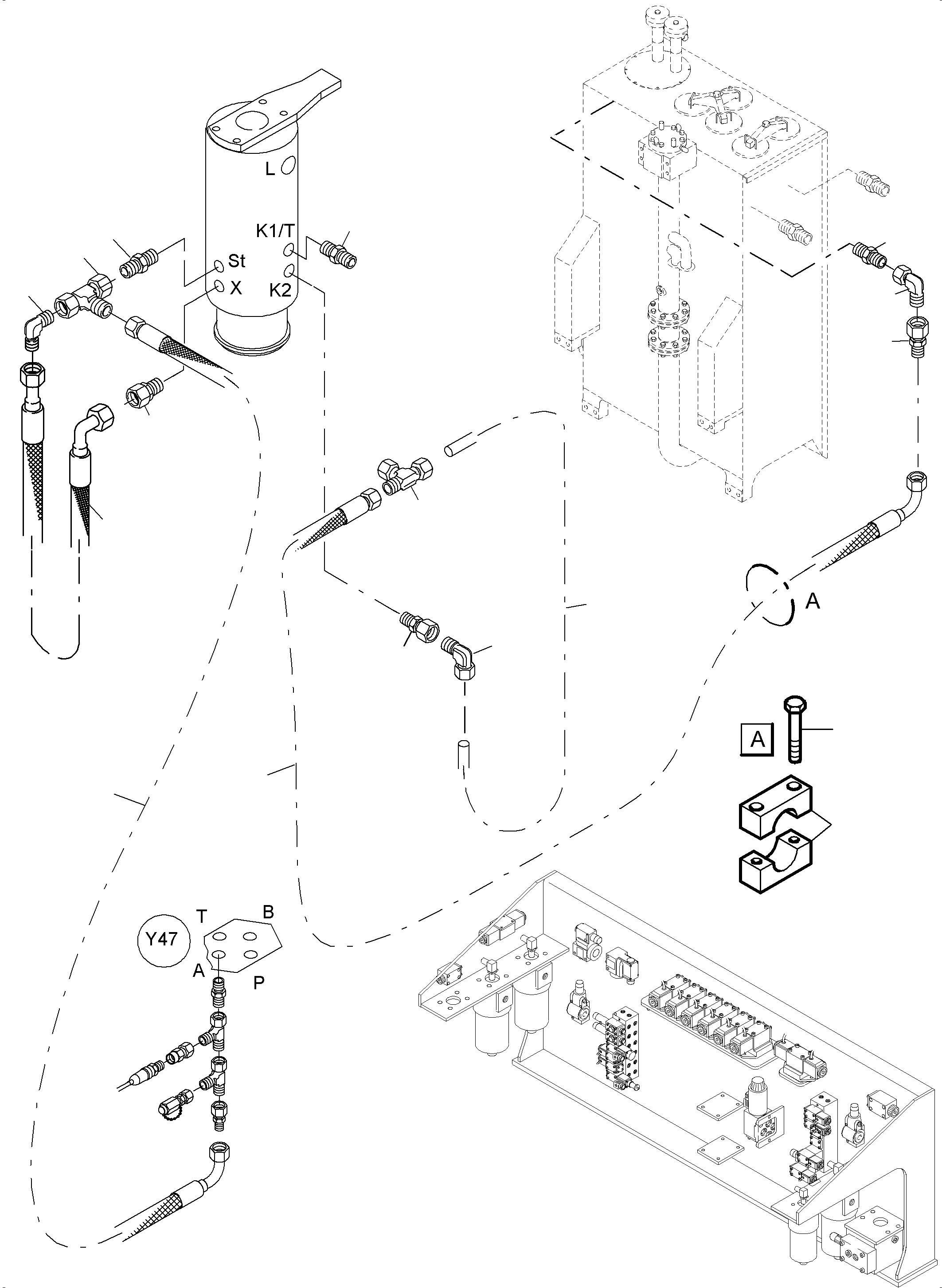 L
K1/T
St
X
K2
A
A
Y47
T
B
A
P