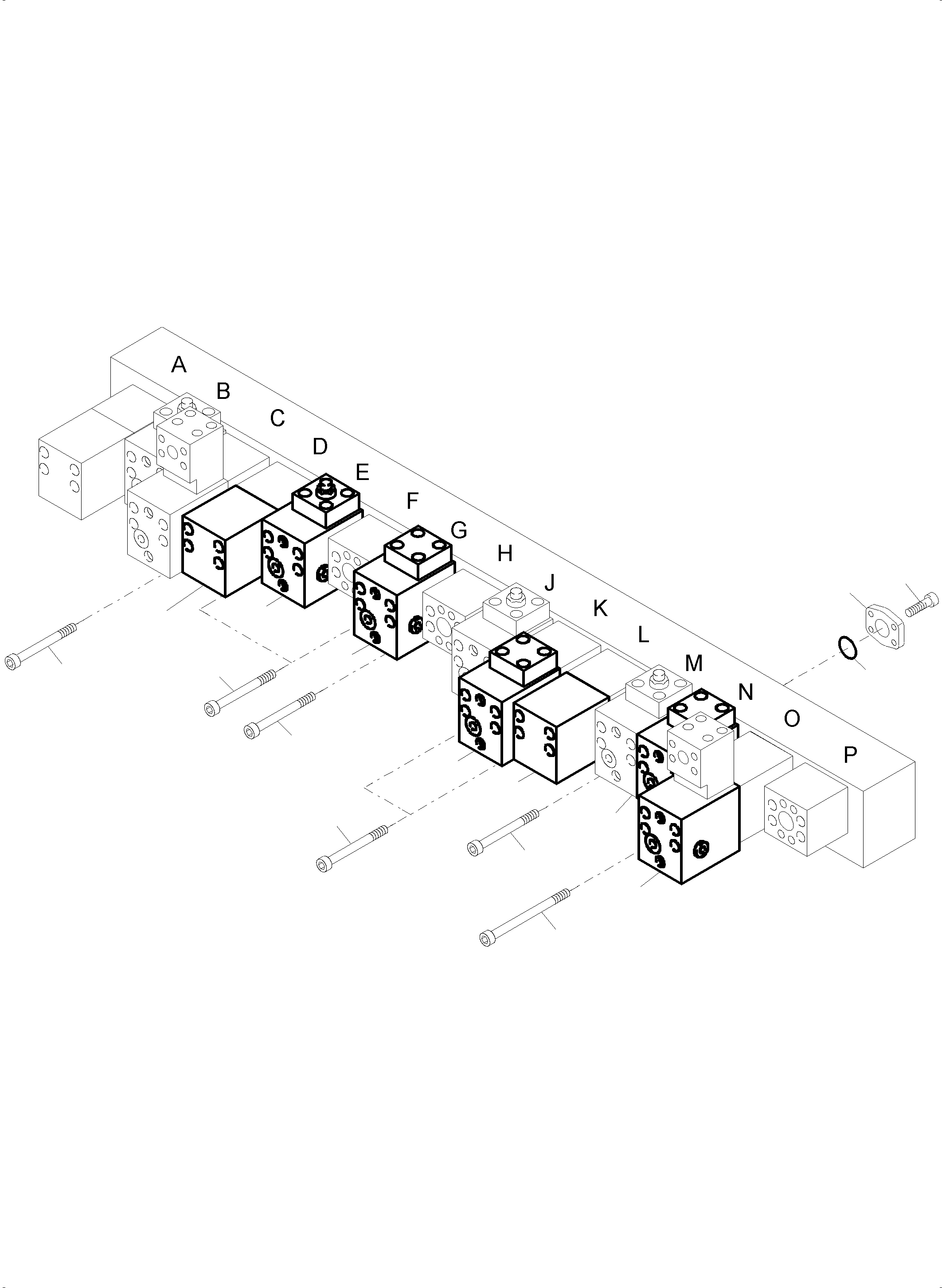 A
B
C
D
E
F
G
H
J
K
L
M
N
O
P