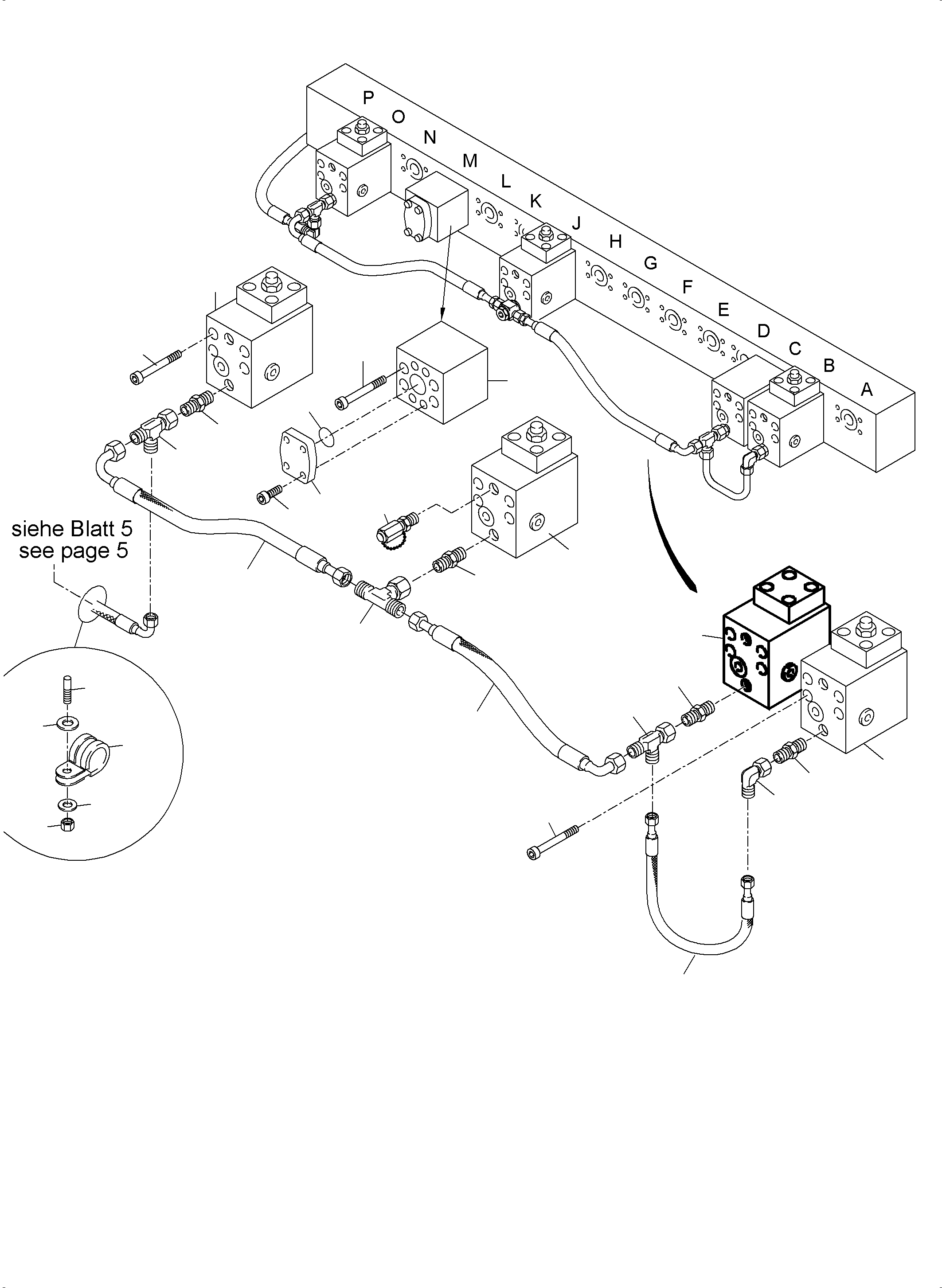 P
O
N
M
L
K
J
H
G
F
E
D
C
B
A

siehe Blatt 5
see page 5