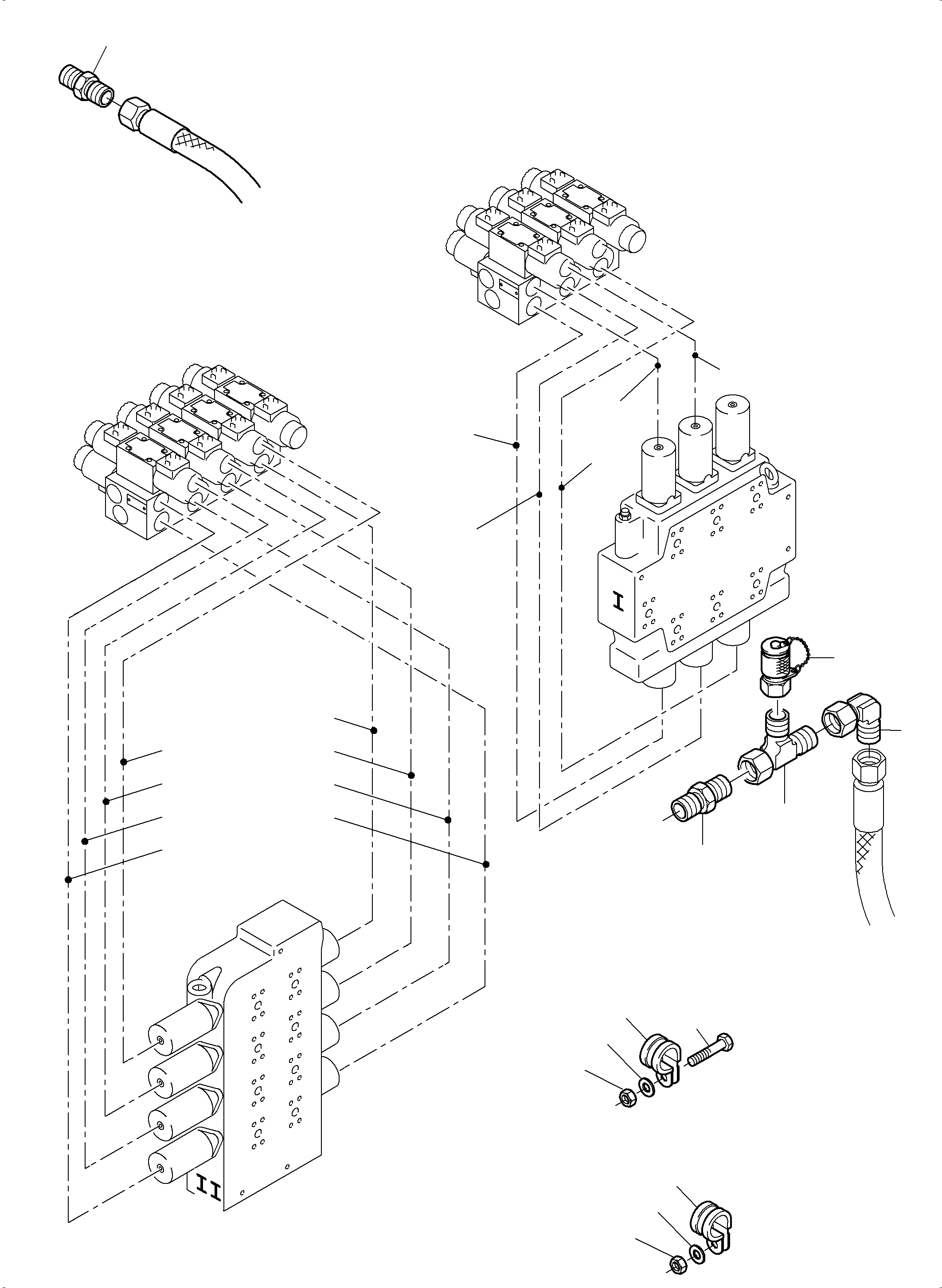 I

II