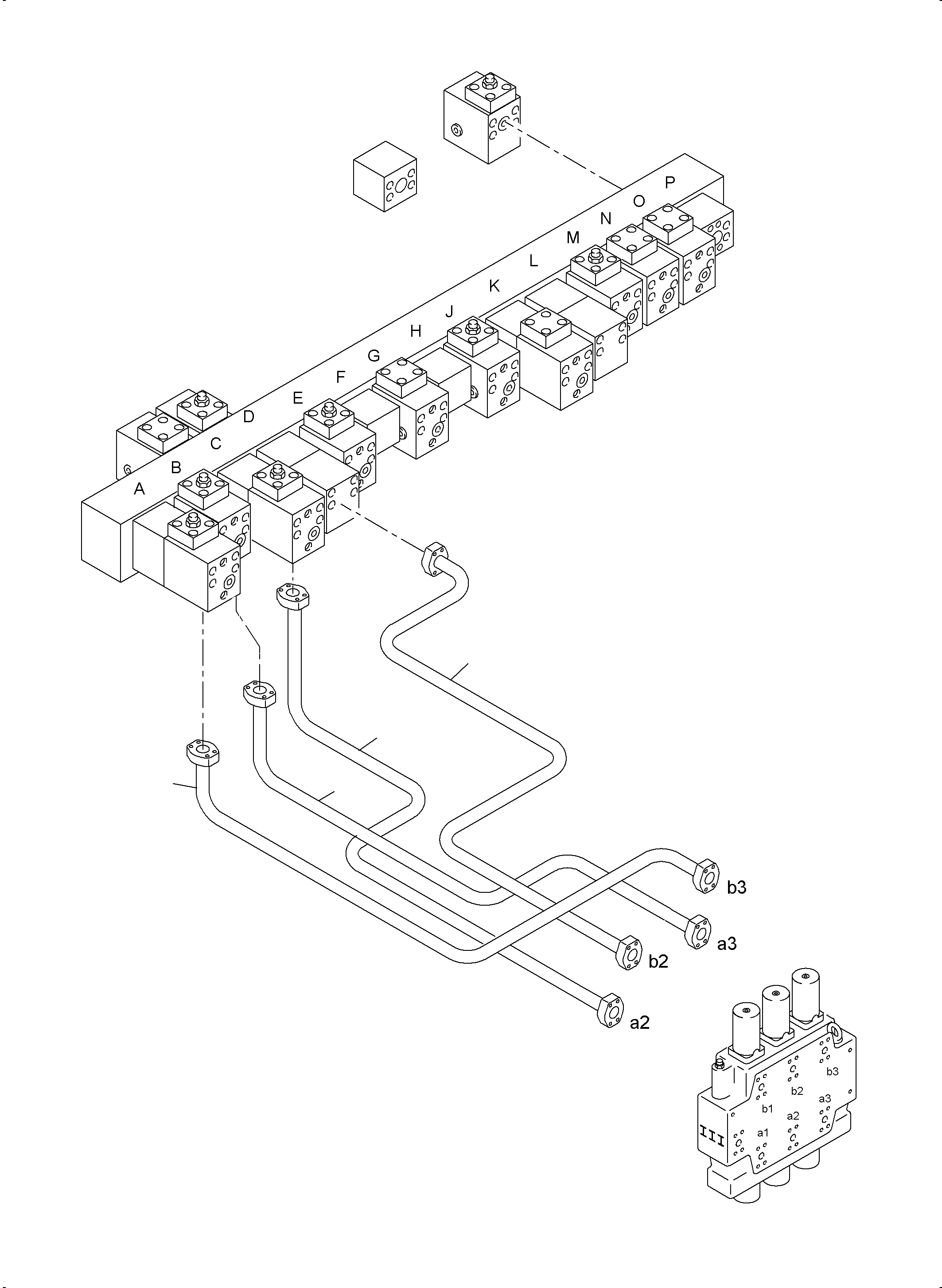 P
O
N
M
L
K
J
H
G
F
E
D
C
B
A

b3
a3
b2
a2

b3
b2
a3
b1
a2
a1
III