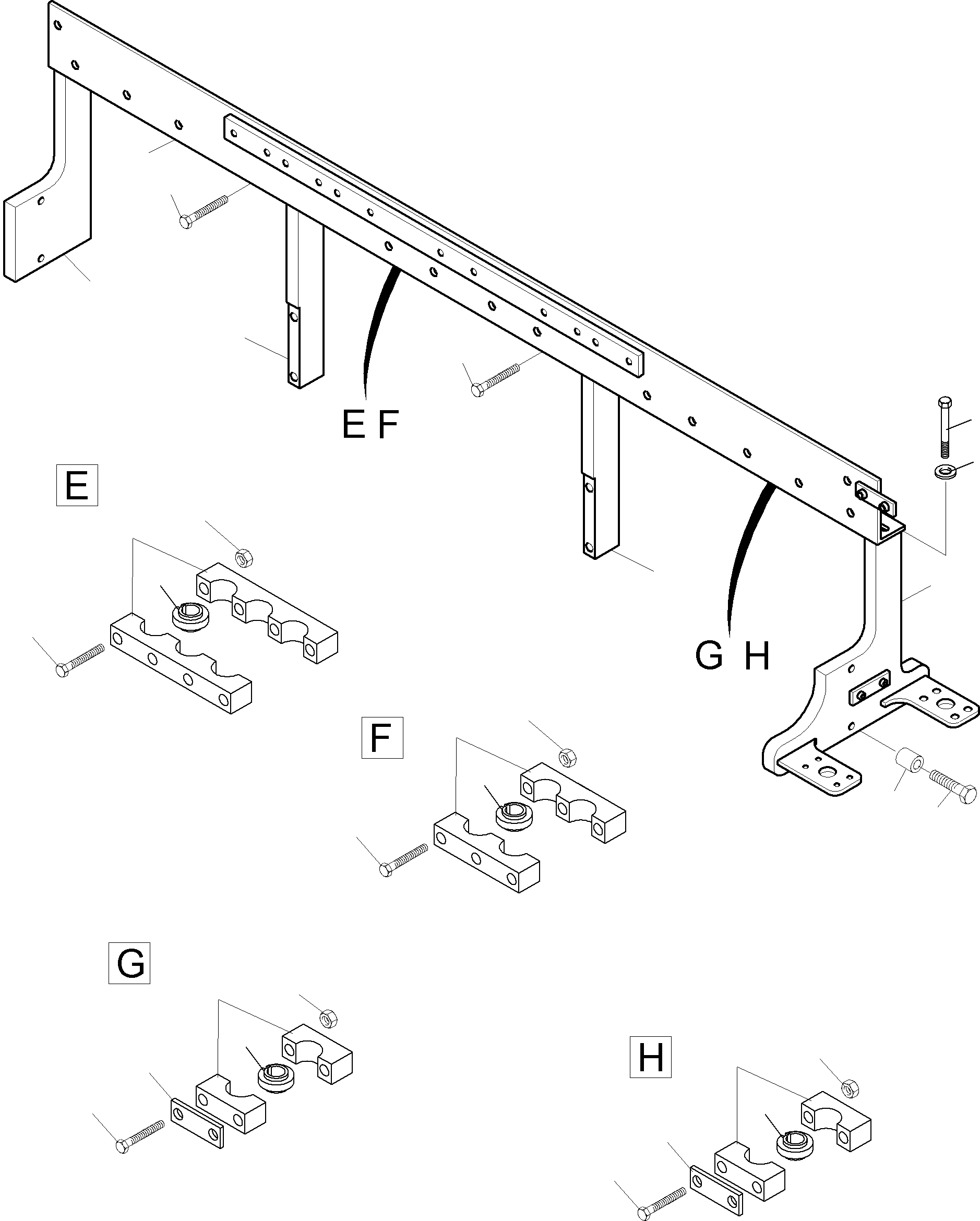 E F

E

G H

F

G

H