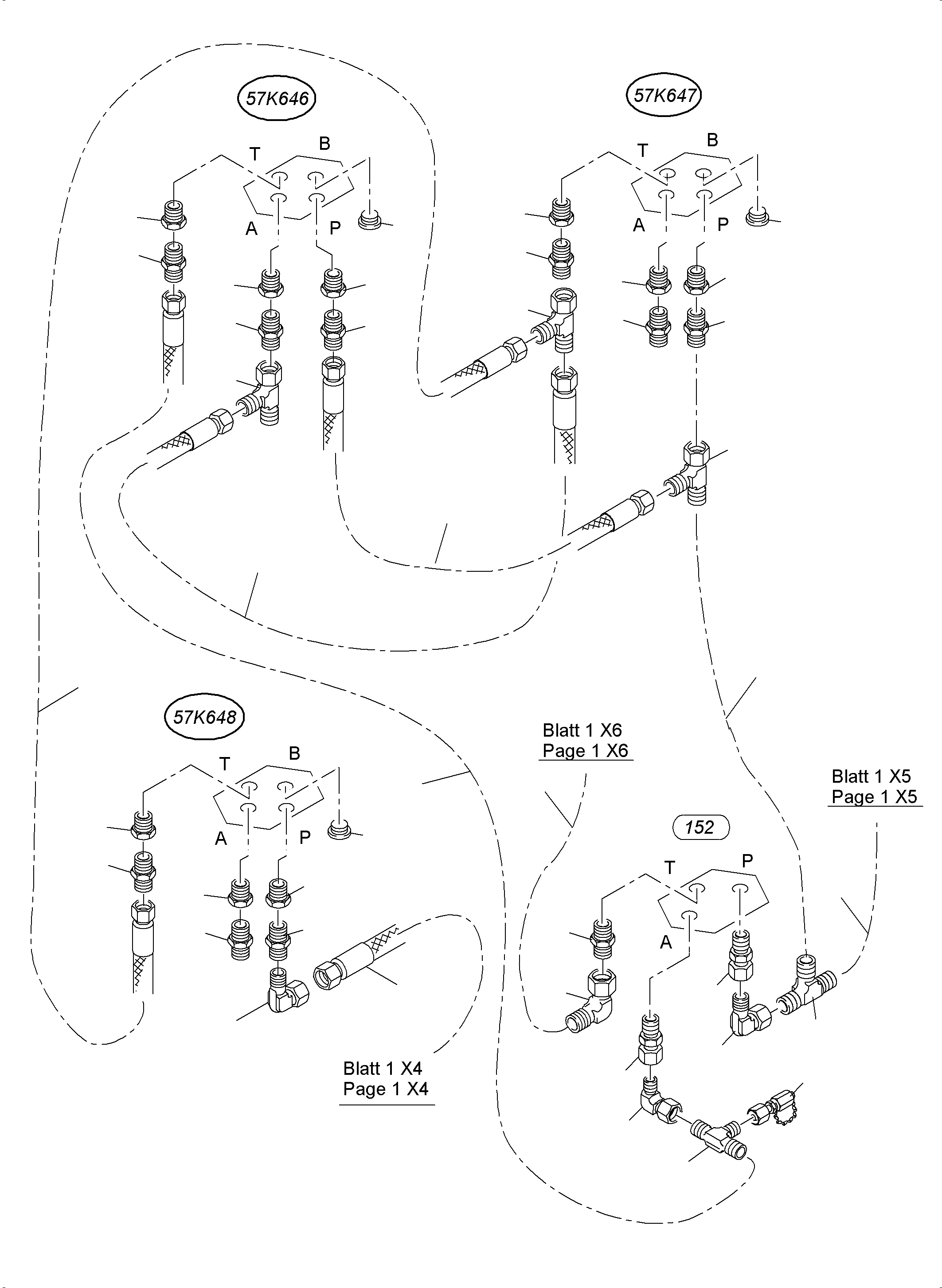 57K646

T B

A P

57K647

T B

A P

57K648

T B

A P

Blatt 1 X6
Page 1 X6

Blatt 1 X5
Page 1 X5

152

T P

A

Blatt 1 X4
Page 1 X4