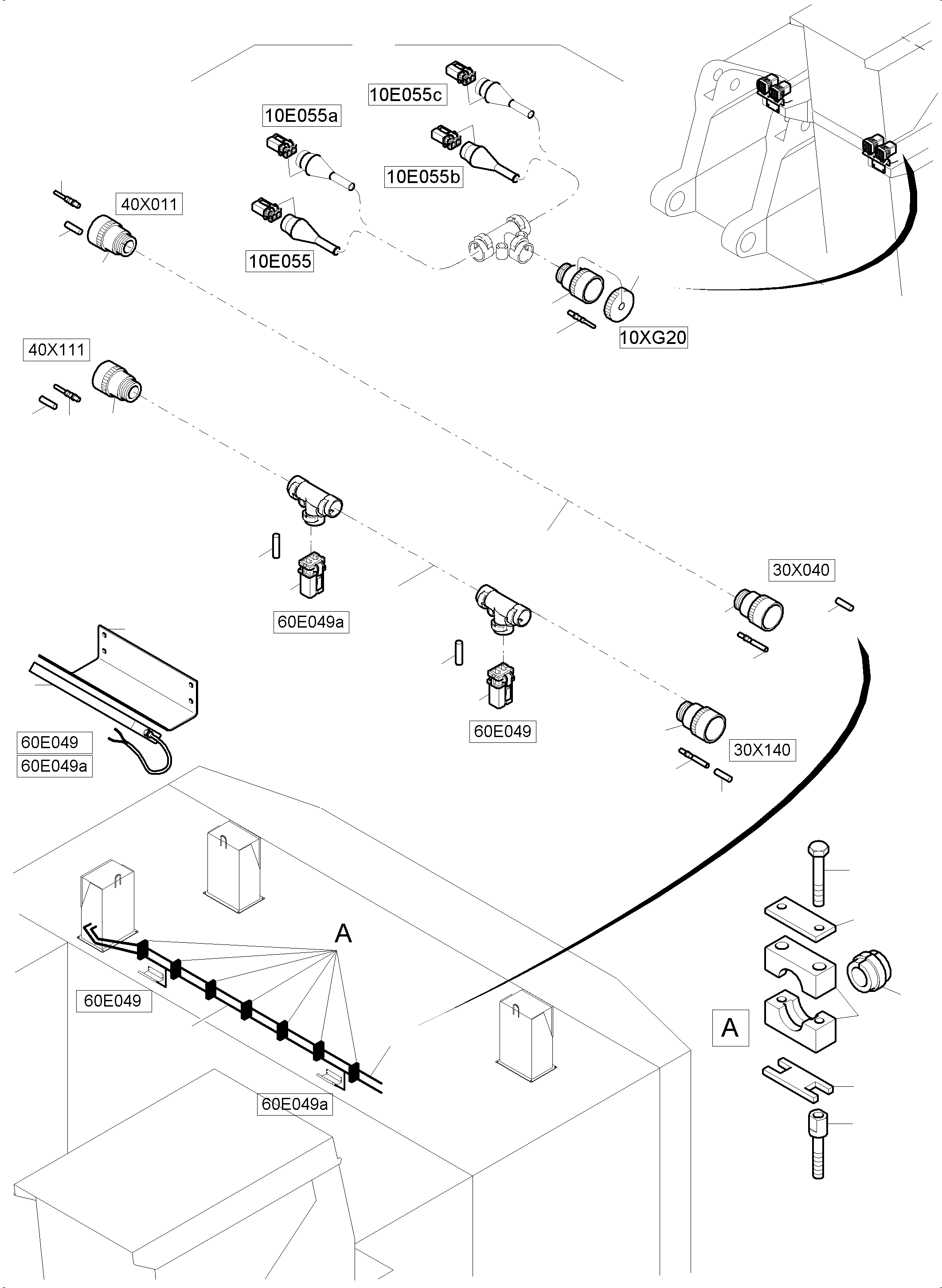 10E055c
10E055a
10E055b
40X011
10E055
10XG20
40X111
30X040
60E049a
60E049
30X140
60E049
60E049a
A
60E049
A
60E049a