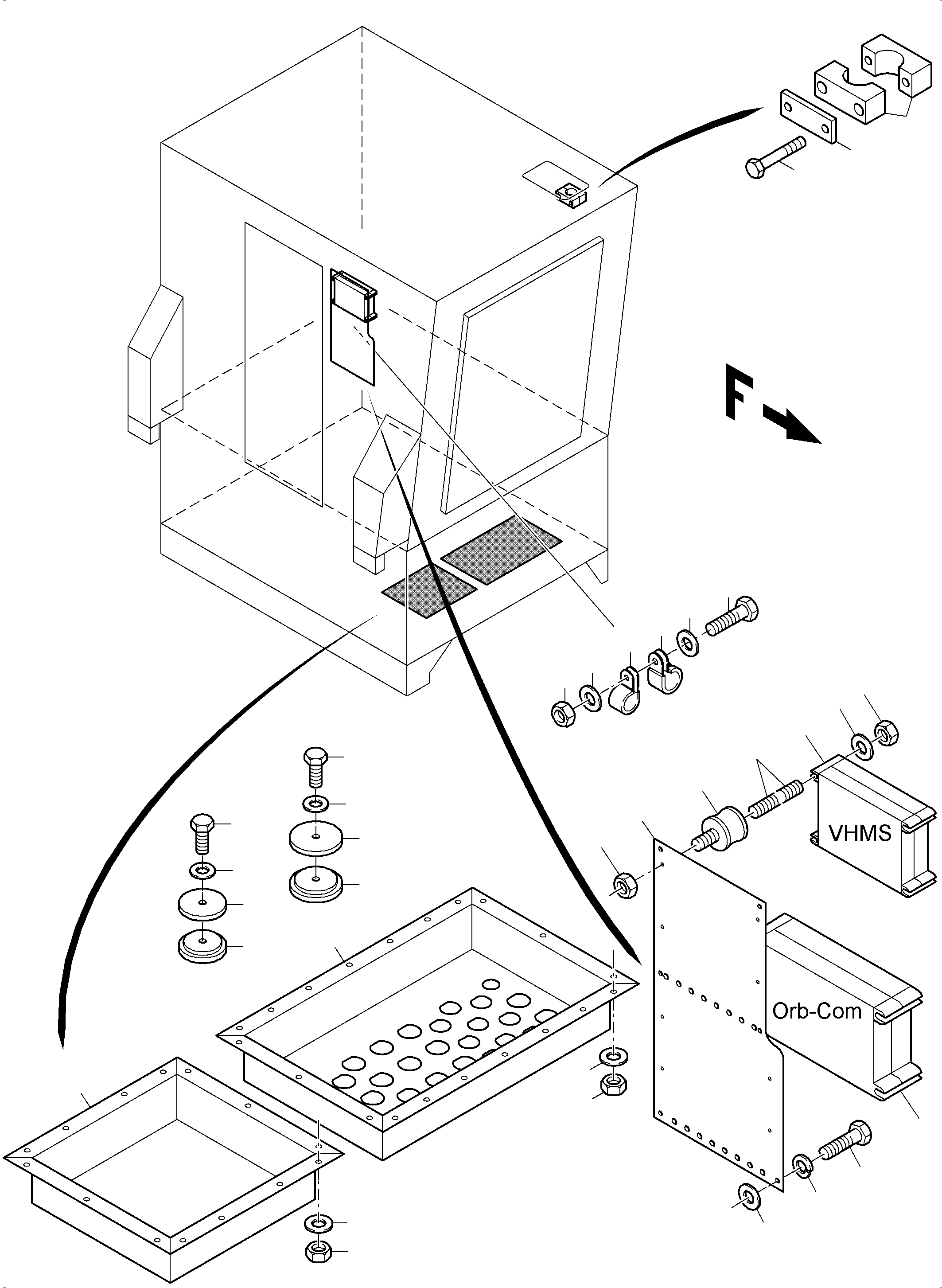 F

VHMS

Orb-Com