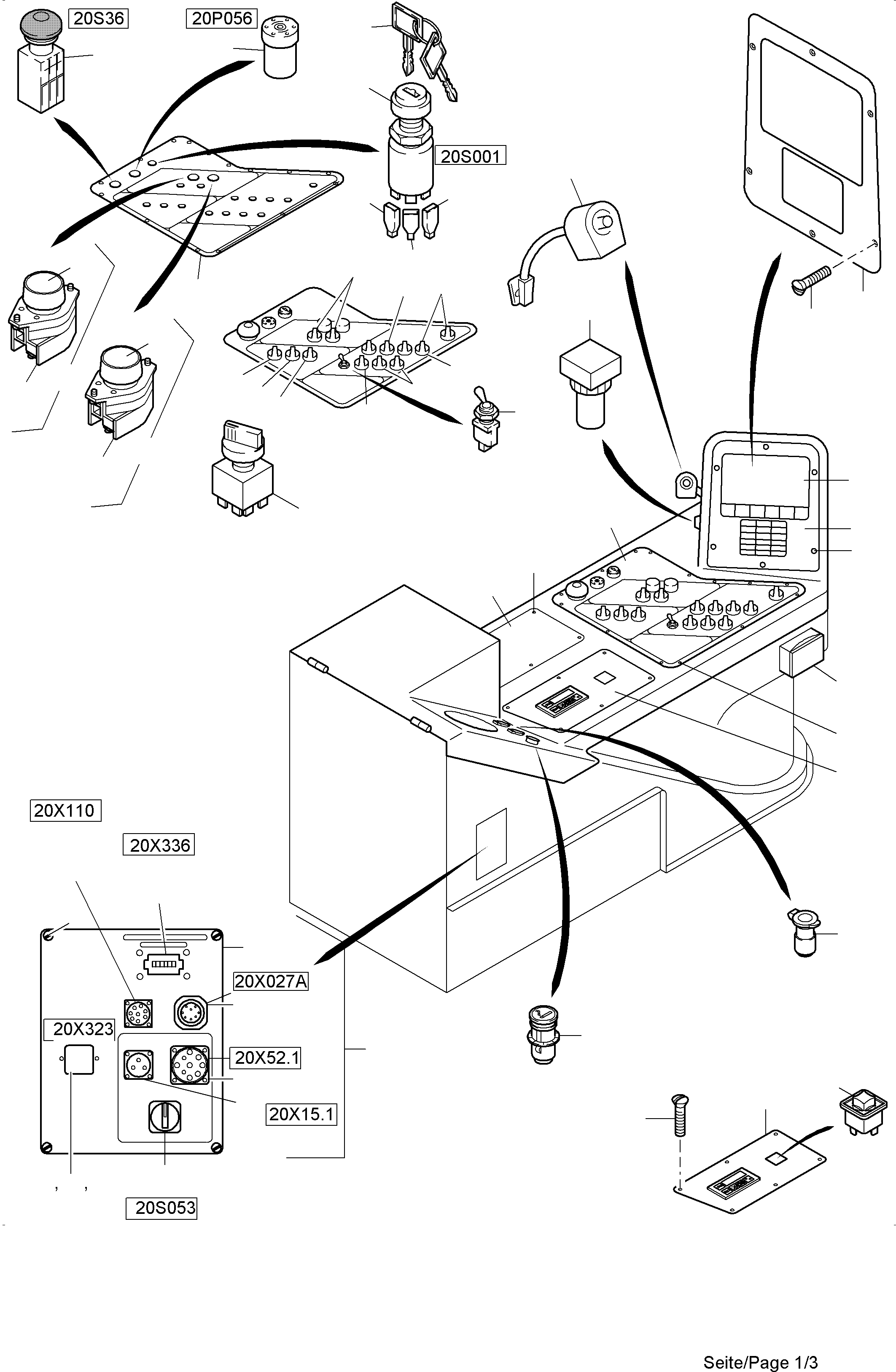 20S36

20P056

20S001

20X110

20X336

20X027A

20X323

20X52.1

20X15.1

, ,

20S053

Seite/Page 1/3