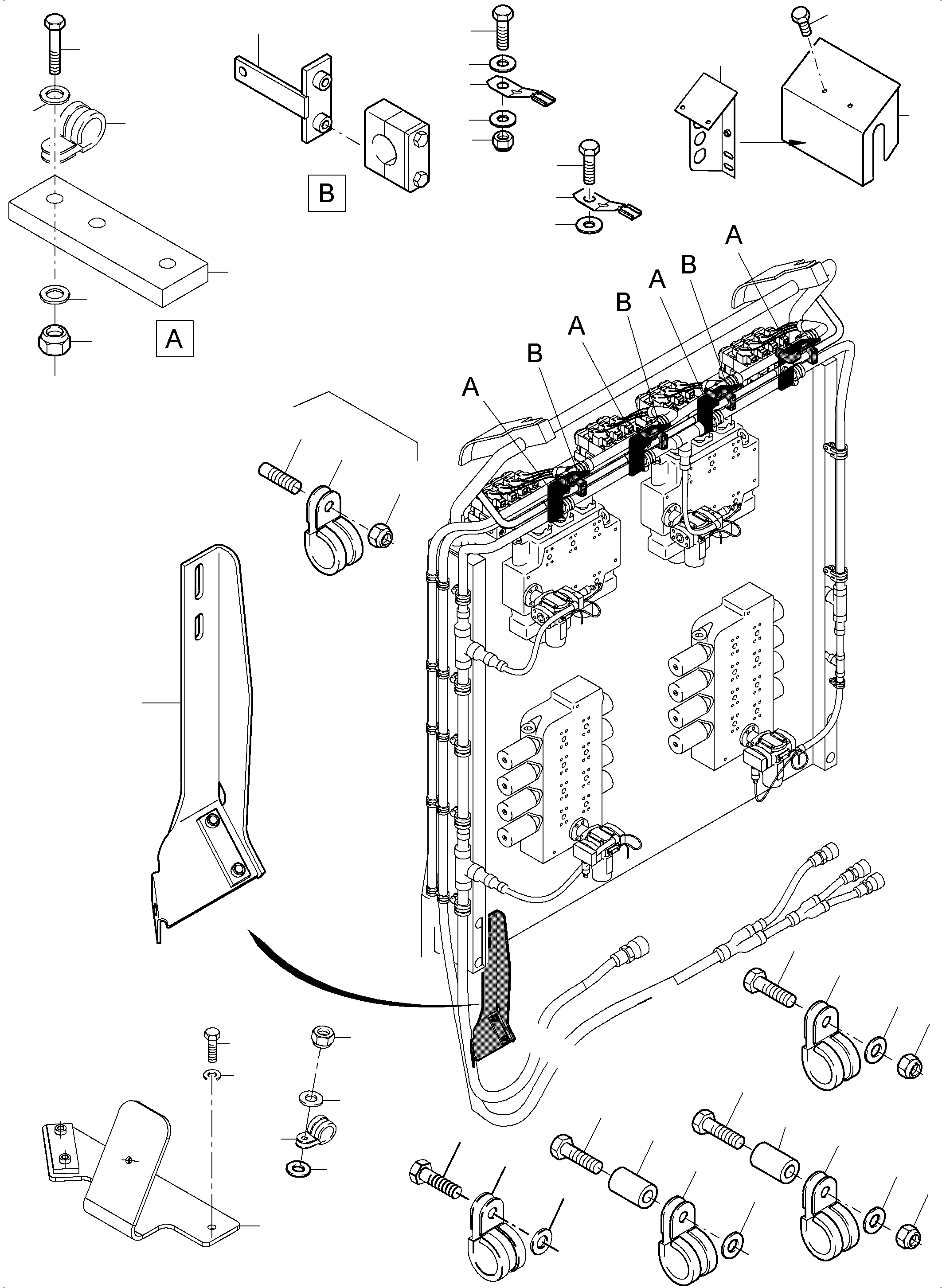 B

A

A

B

A

B

A

B

A