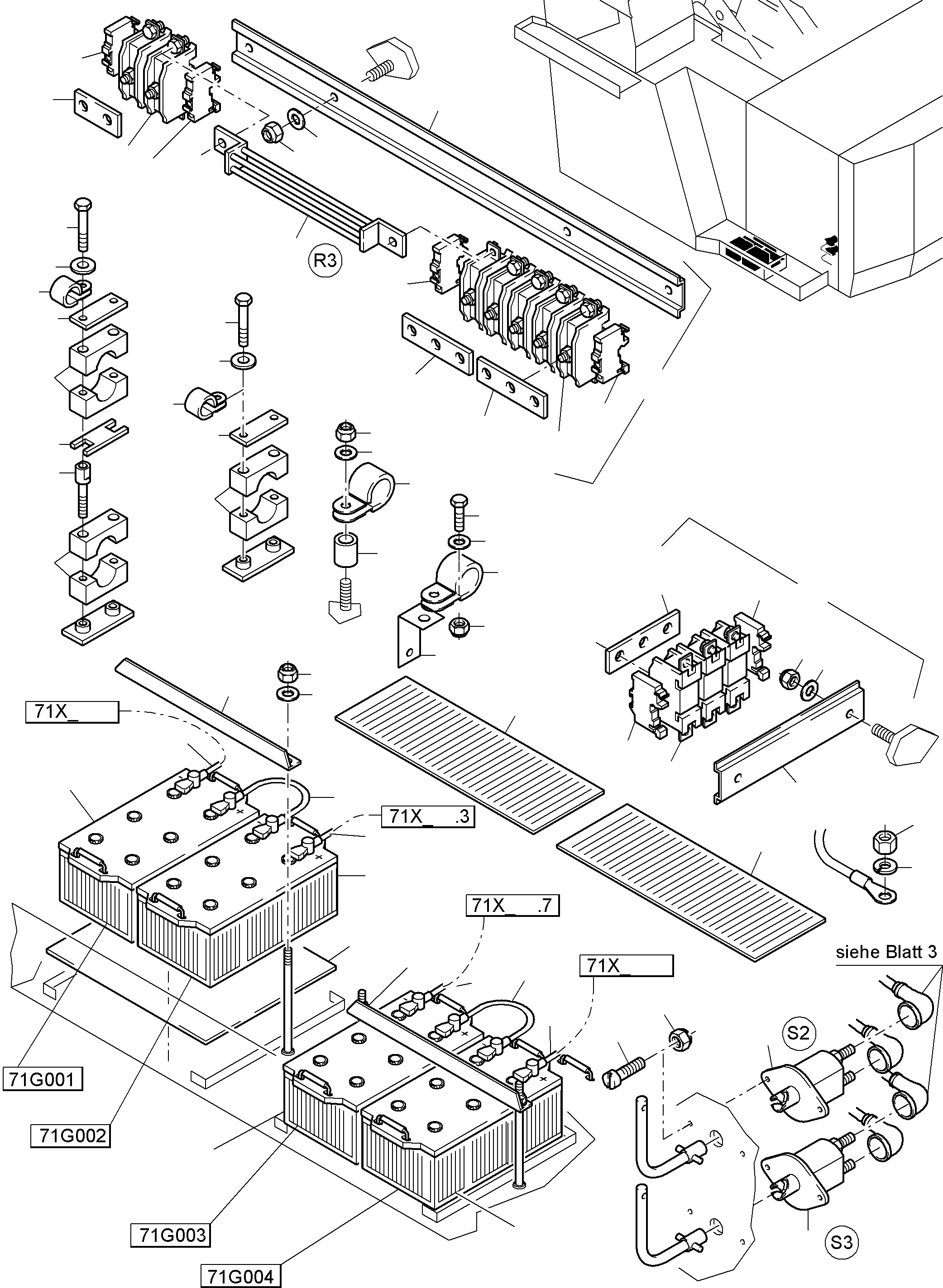 R3

71X_

71X_ .3

71X_ .7

71X_

siehe Blatt 3

S2

S3

71G001

71G002

71G003

71G004