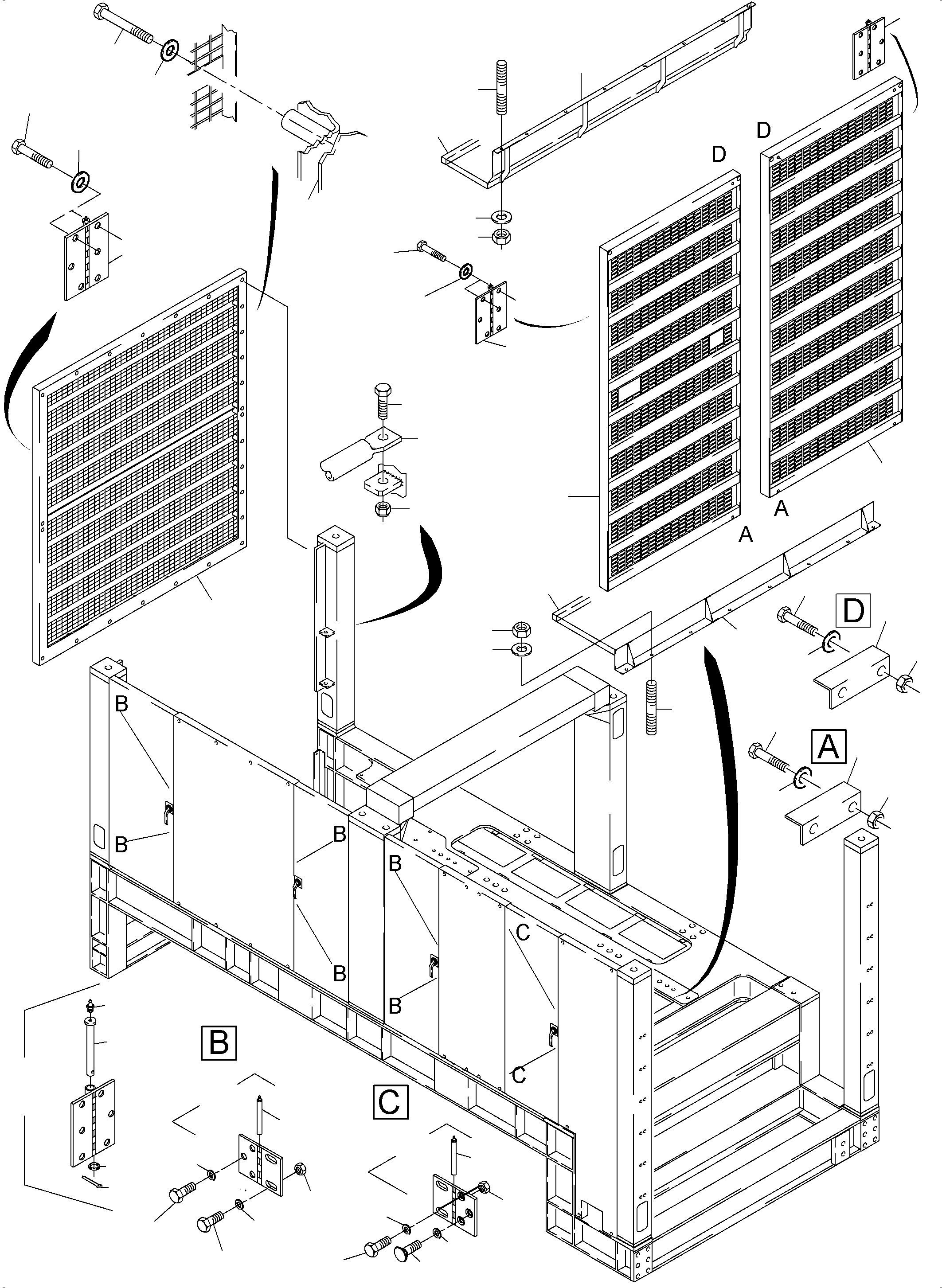 D
D
A
A
D
A
B
B
B
B
B
B
C
C
B
C