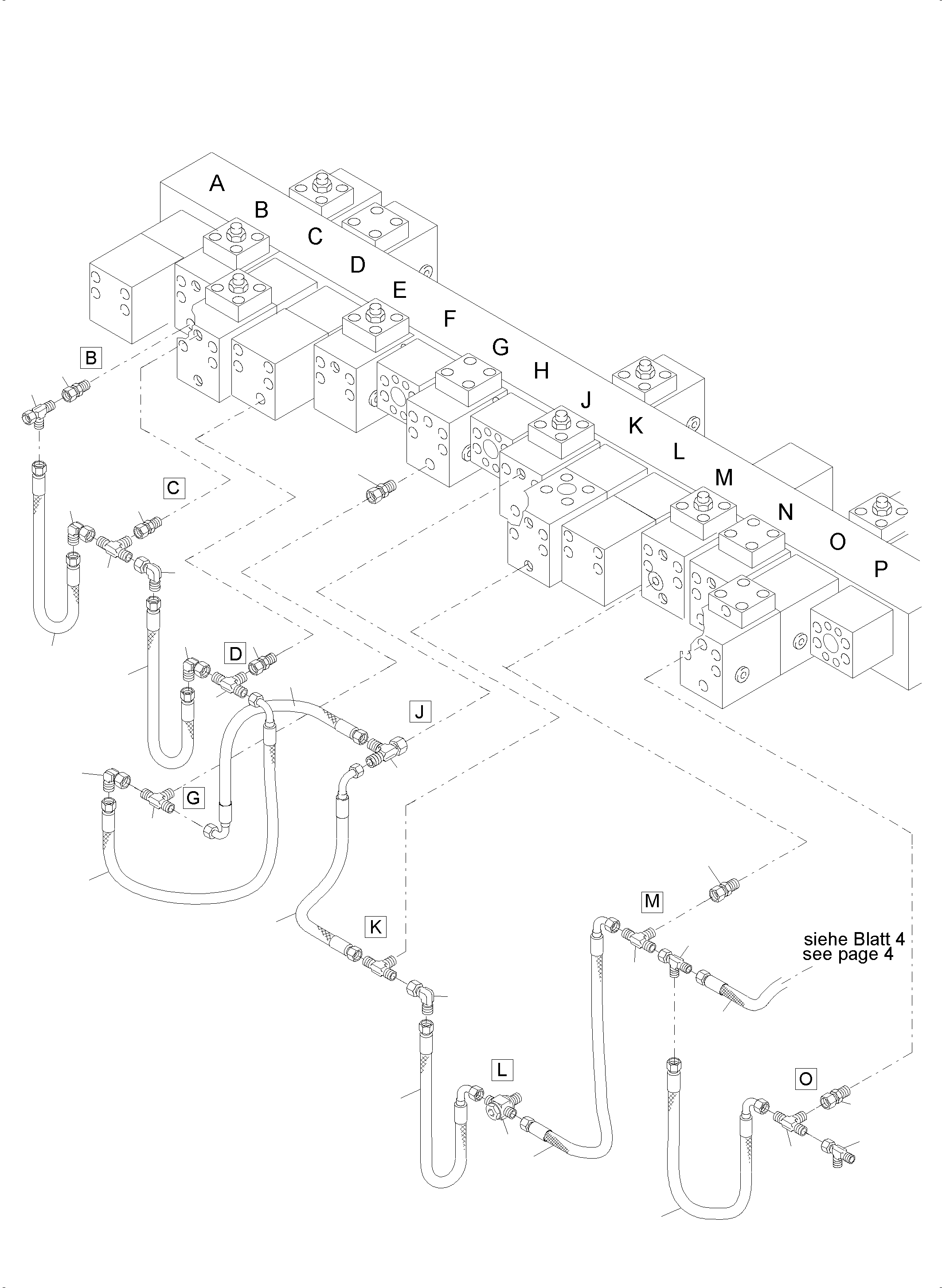 A
B
C
D
E
F
G
H
J
K
L
M
N
O
P

B
C
D
J
G
K
M
siehe Blatt 4
see page 4
L
O