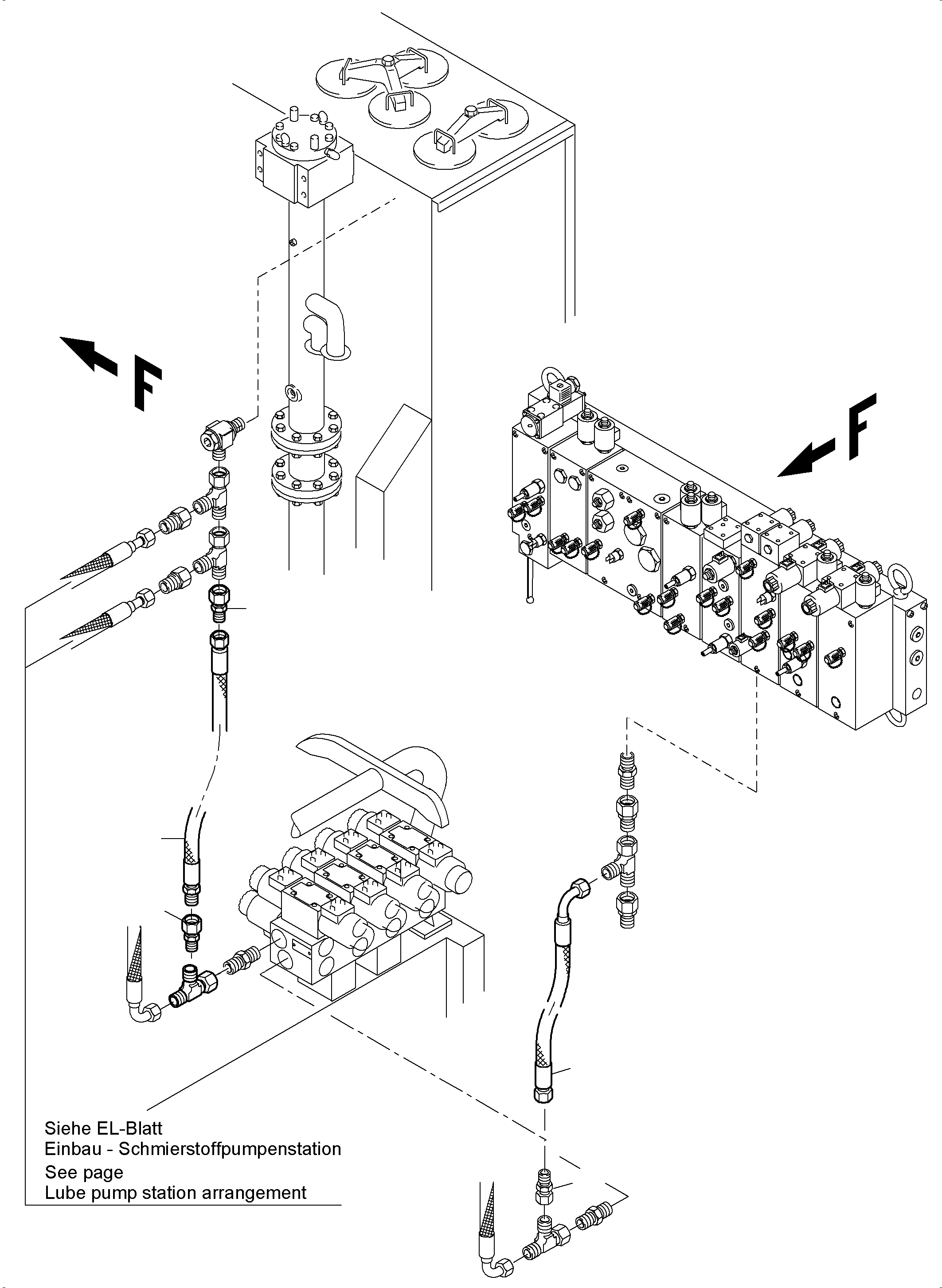 F

F

Siehe EL-Blatt
Einbau - Schmierstoffpumpenstation
See page
Lube pump station arrangement