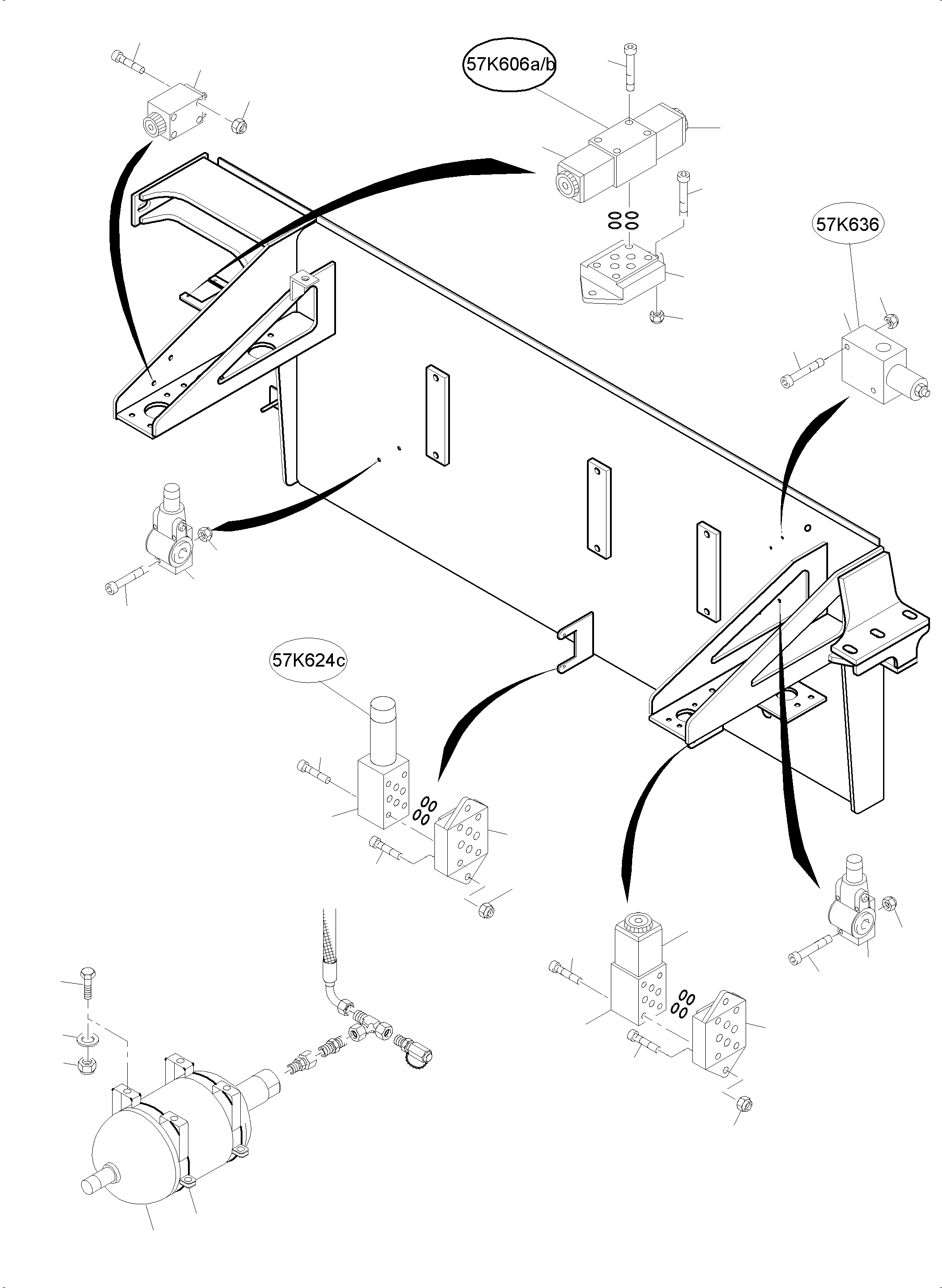 57K606a/b

57K636

57K624c