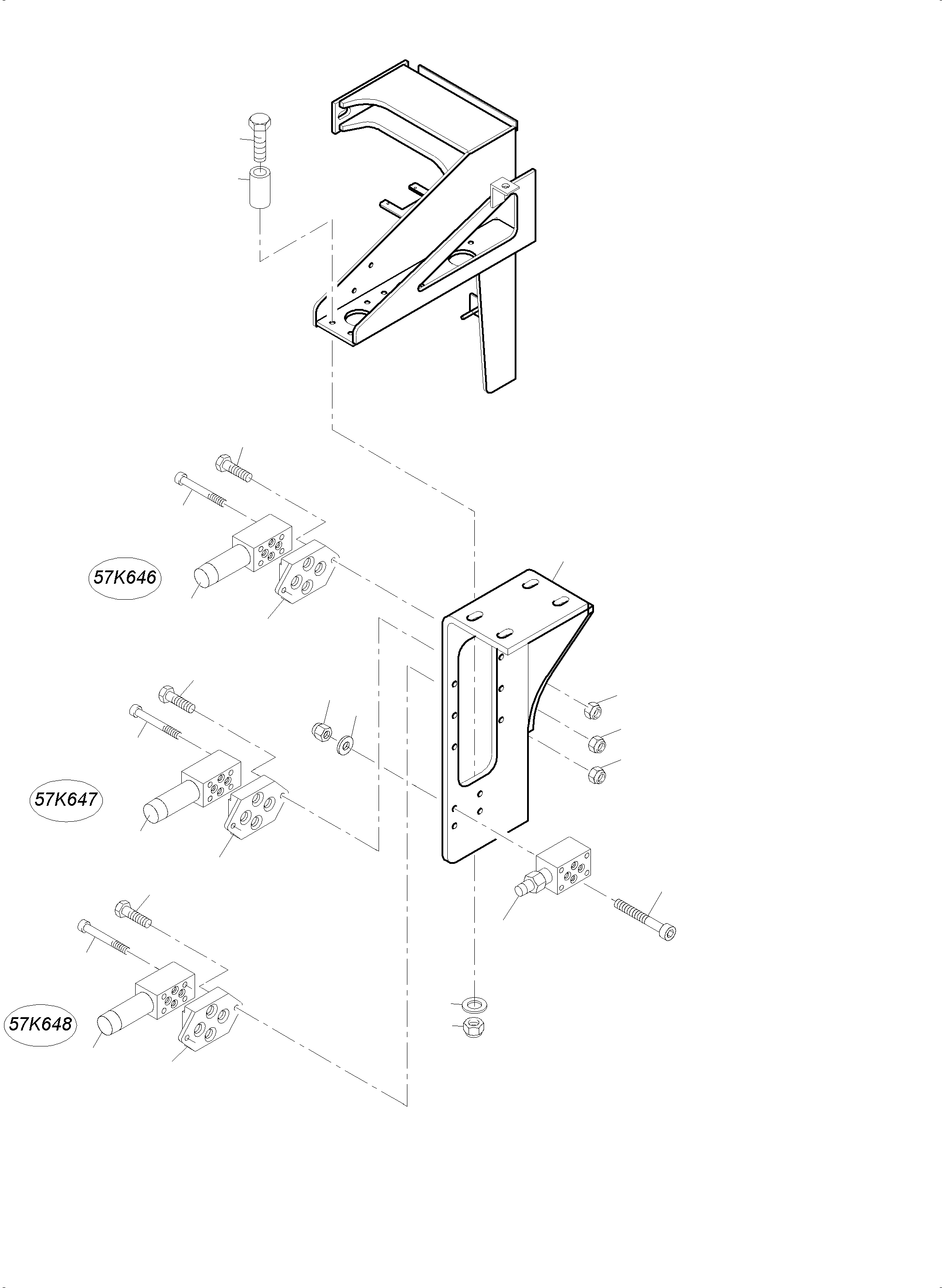 57K646

57K647

57K648