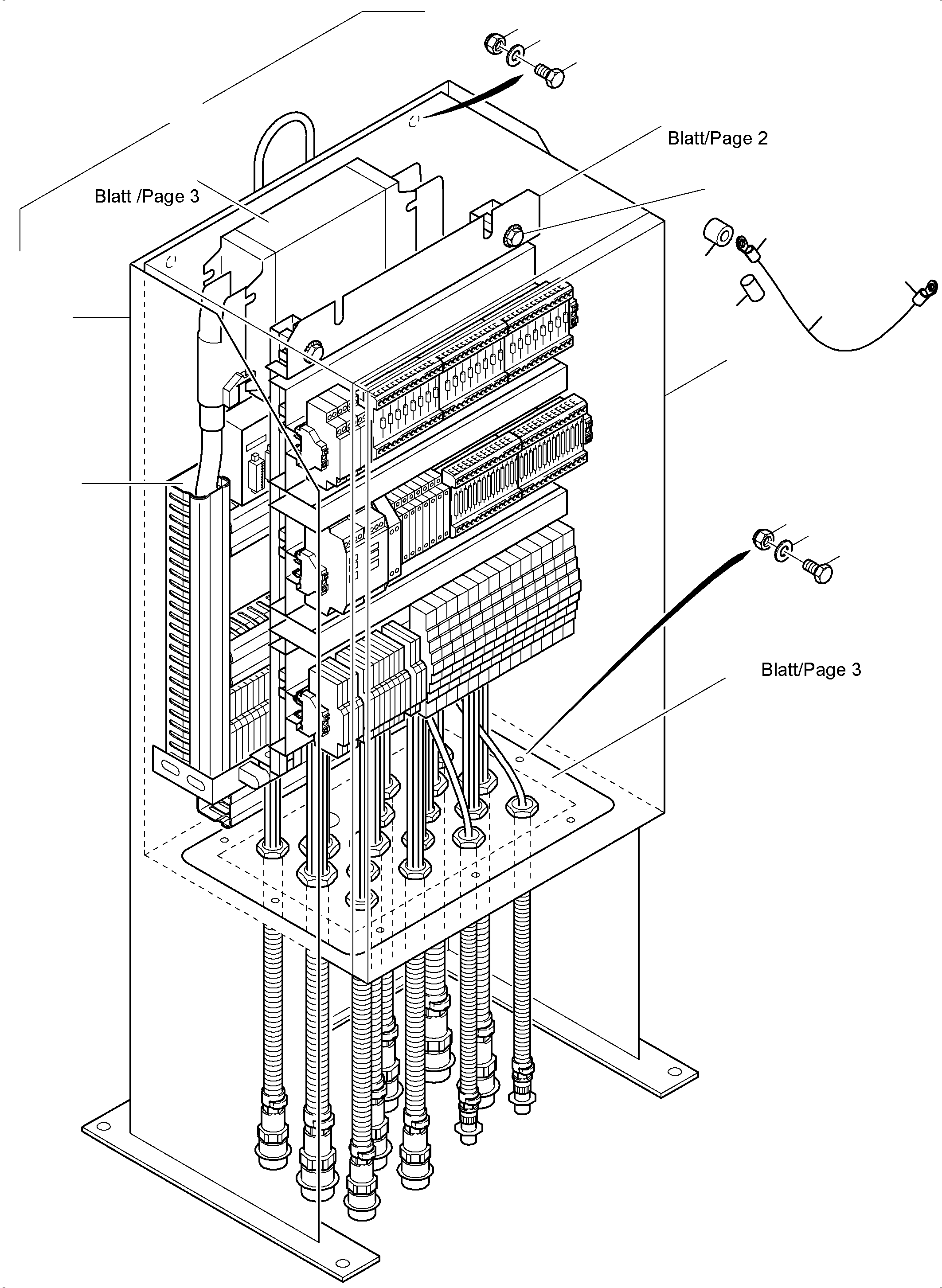 Blatt/Page 2

Blatt /Page 3

Blatt/Page 3