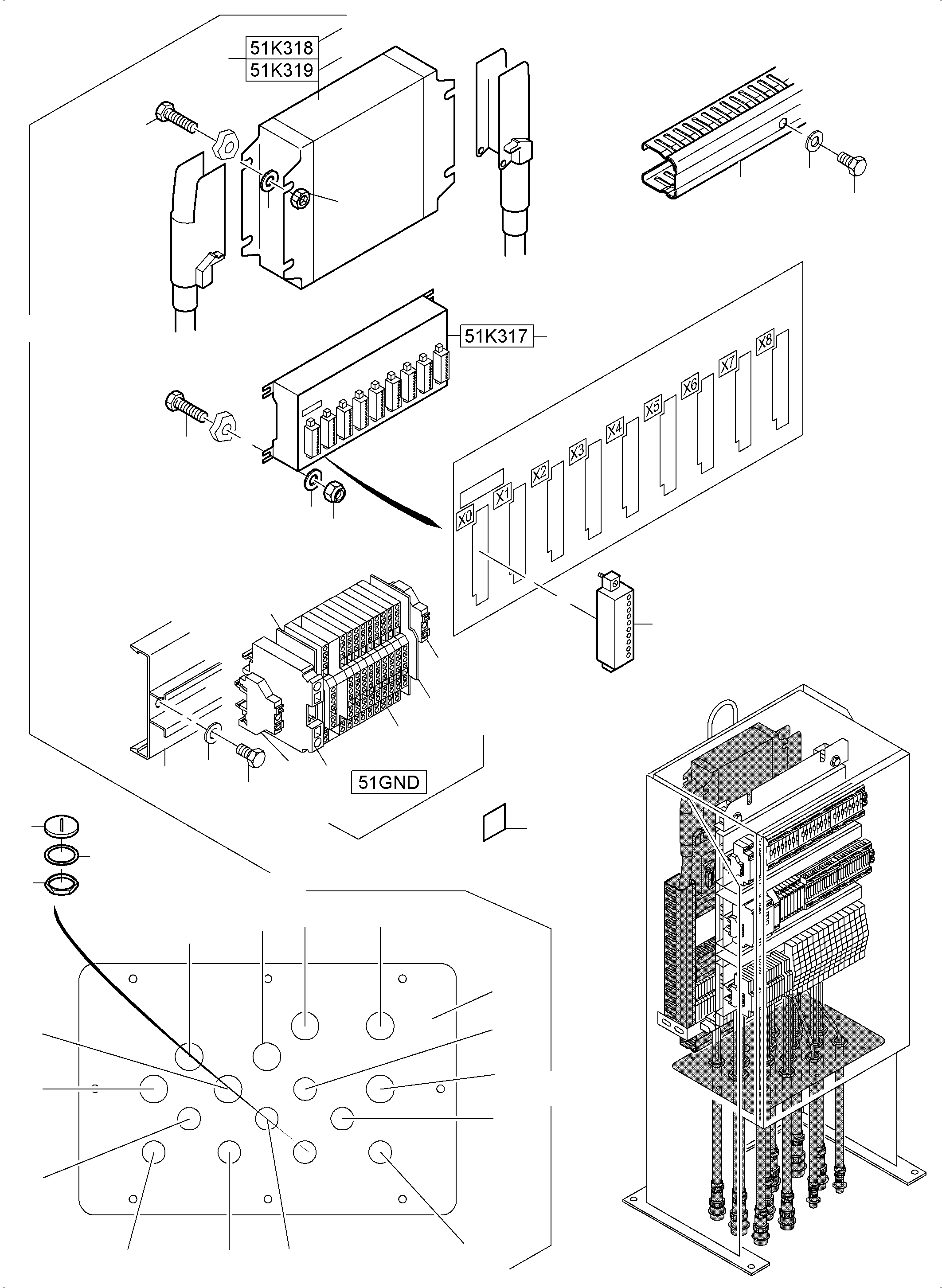 51K318
51K319
51K317
X0
X1
X2
X3
X4
X5
X6
X7
X8
51GND