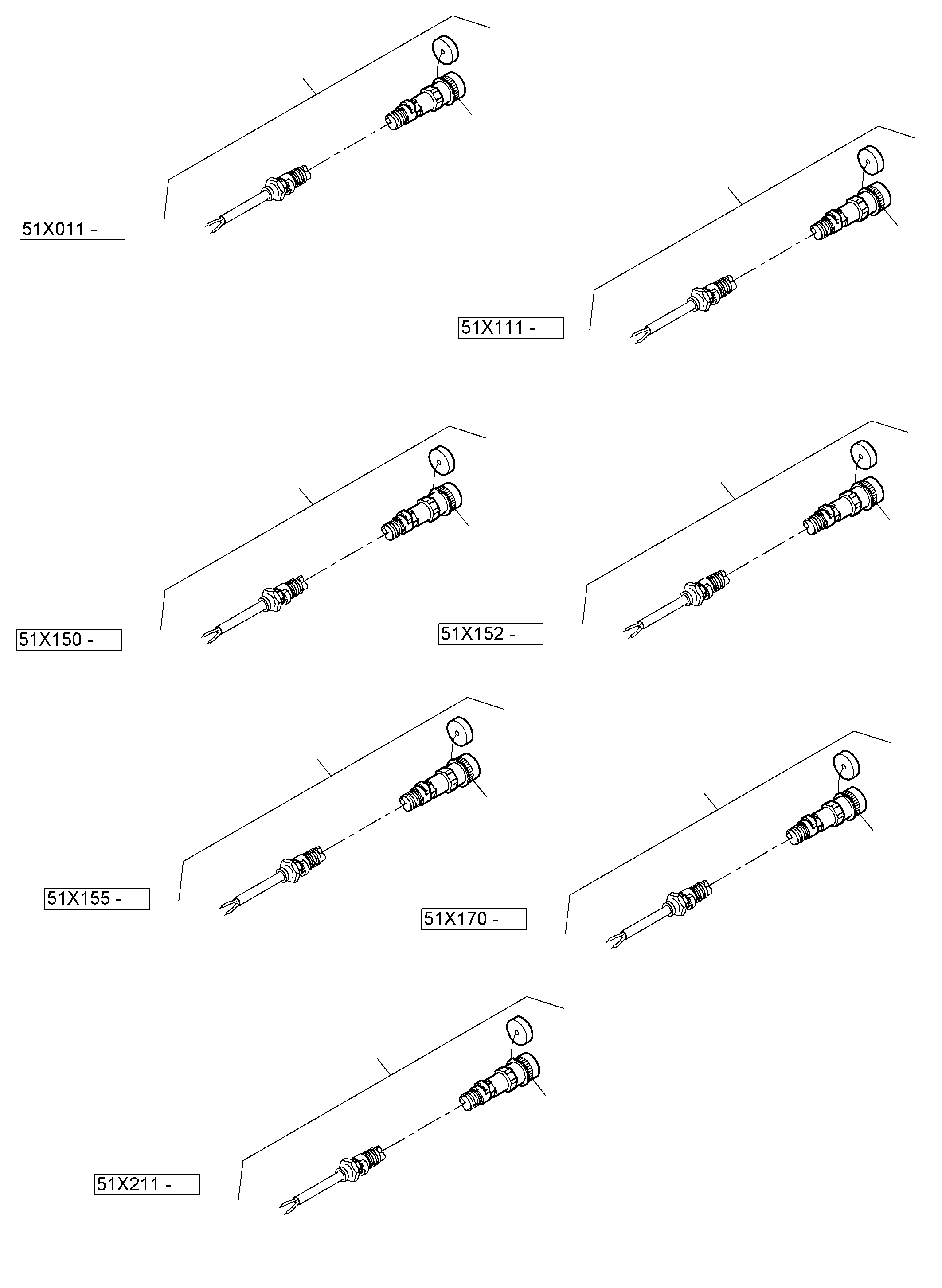 51X011 -

51X111 -

51X150 -

51X152 -

51X155 -

51X170 -

51X211 -