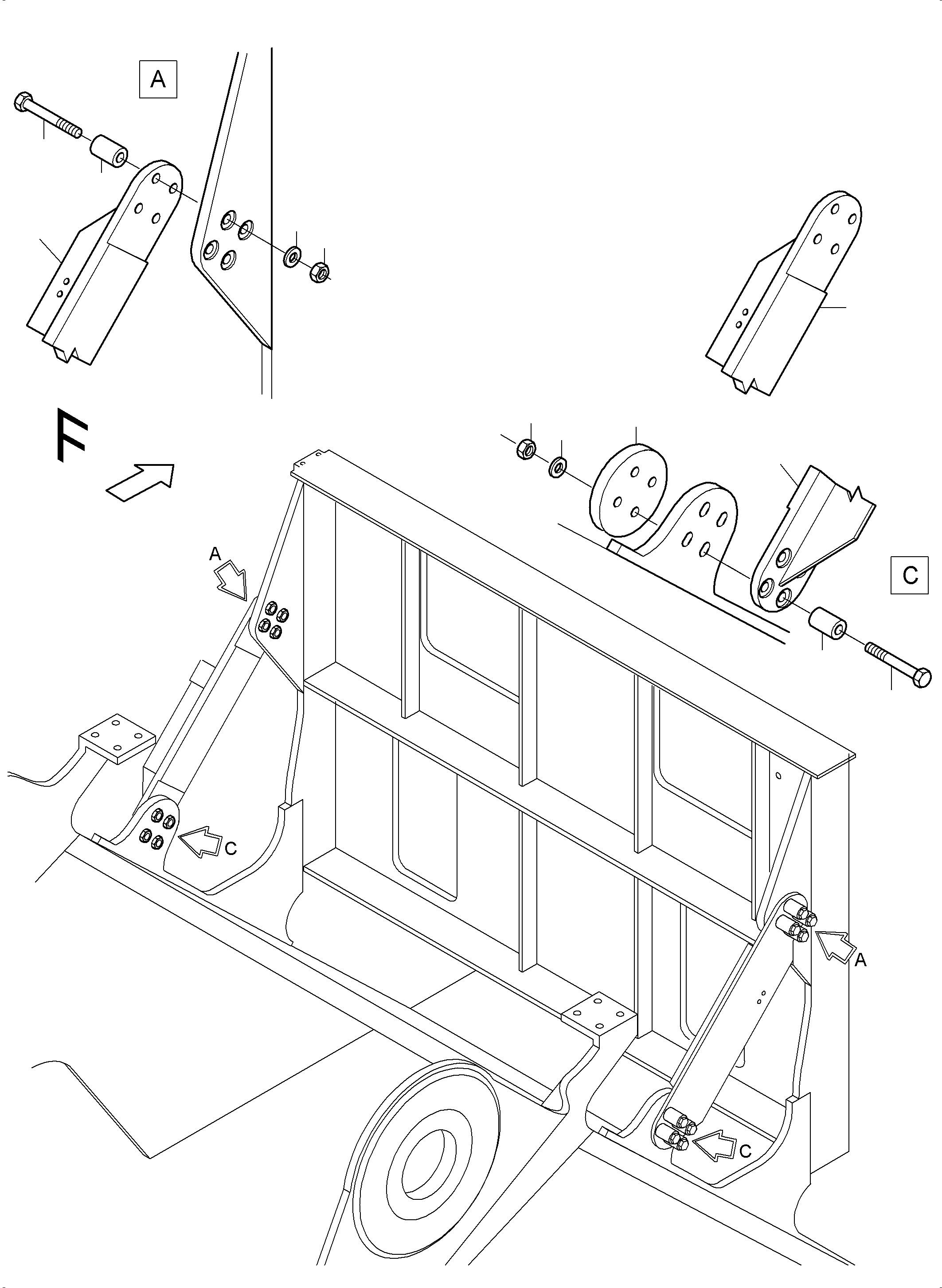 A

F

A

C

C

A

C