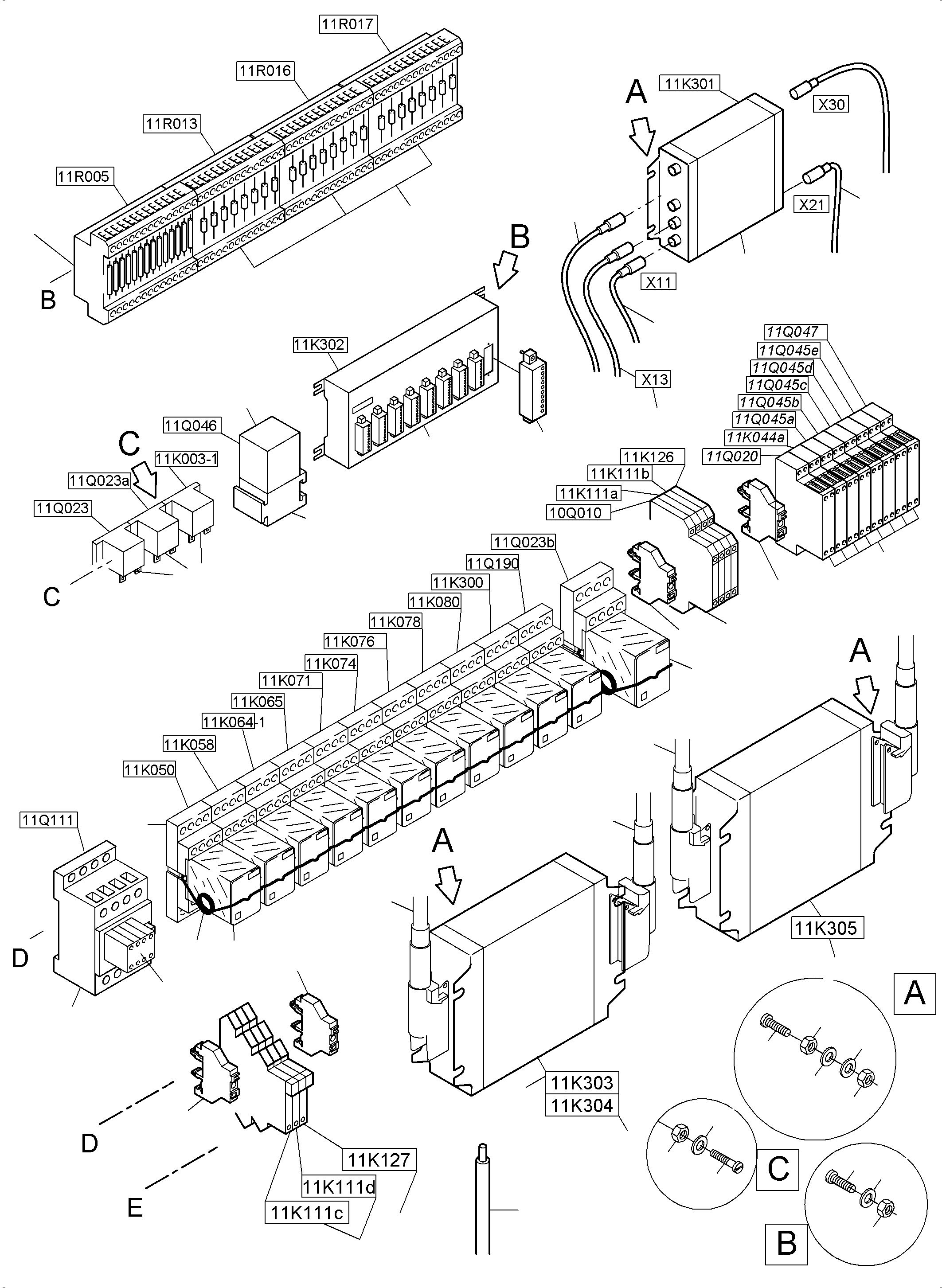 11R017
11R016
11R013
11R005
B
A
11K301
X30
X21
X11
X13
B
11K302
11Q046
C
11K003-1
11Q023a
11Q023
C
11Q047
11Q045e
11Q045d
11Q045c
11Q045b
11Q045a
11K044a
11Q020
11K126
11K111b
11K111a
10Q010
11Q023b
11Q190
11K300
11K080
11K078
11K076
11K074
11K071
11K065
11K064-1
11K058
11K050
11Q111
D
A
A
11K305
A
11K303
11K304
C
B
D
E
11K127
11K111d
11K111c