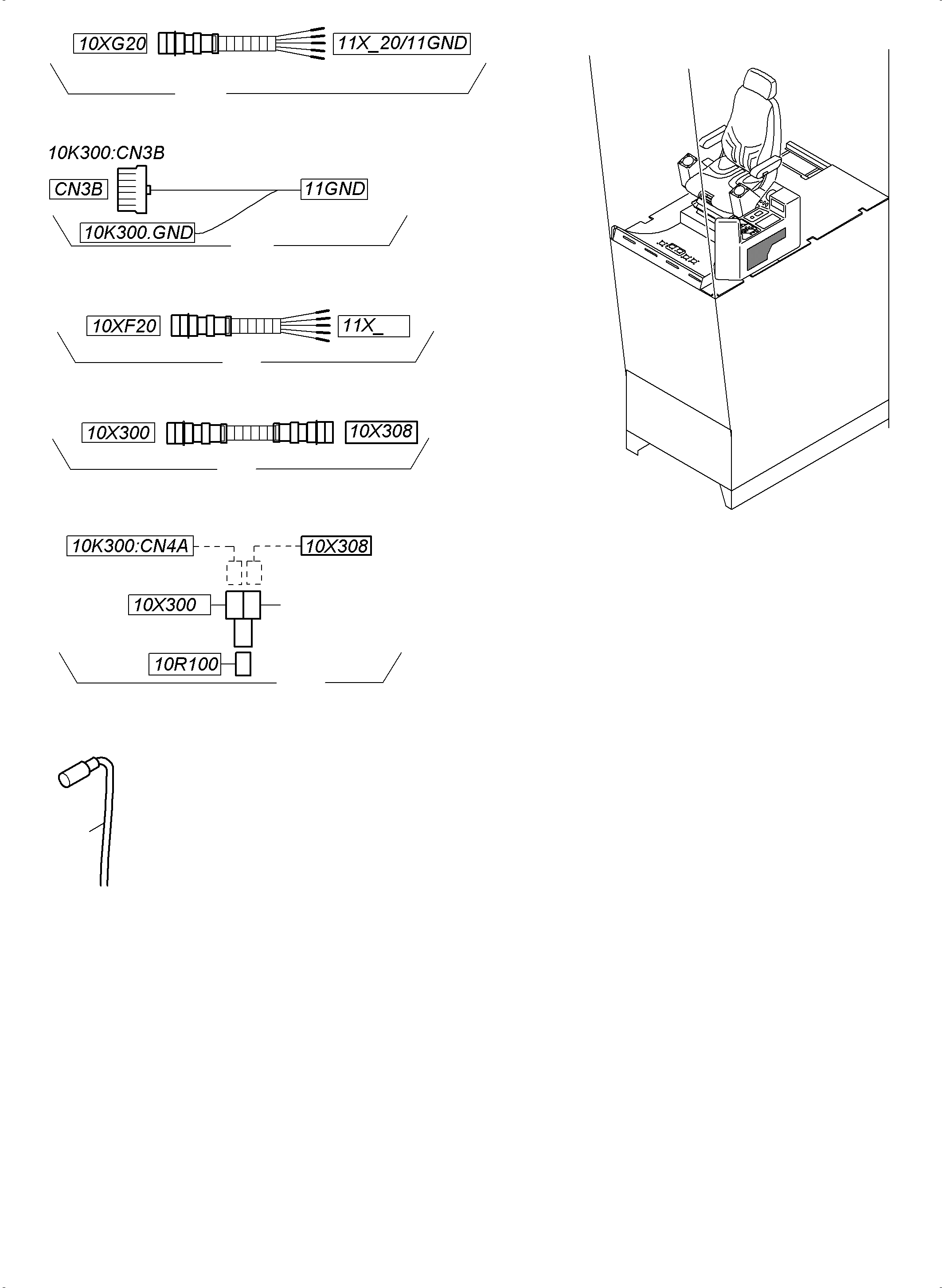 10XG20
11X_20/11GND

10K300:CN3B
CN3B
11GND
10K300.GND

10XF20
11X_

10X300
10X308

10K300:CN4A
10X308
10X300
10R100