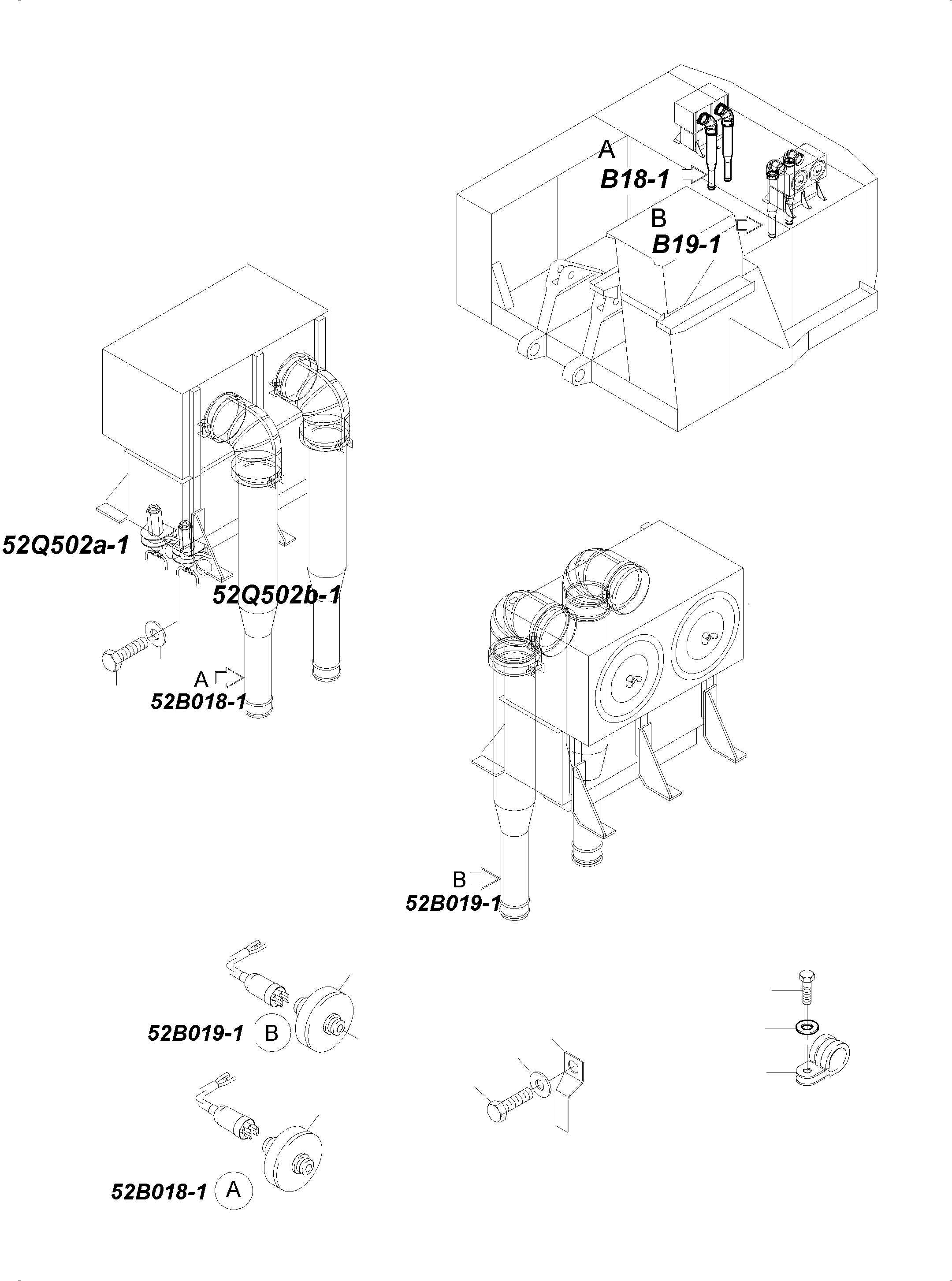 A
B18-1
B
B19-1
52Q502a-1
52Q502b-1
A
52B018-1
B
52B019-1
52B019-1 B
52B018-1 A