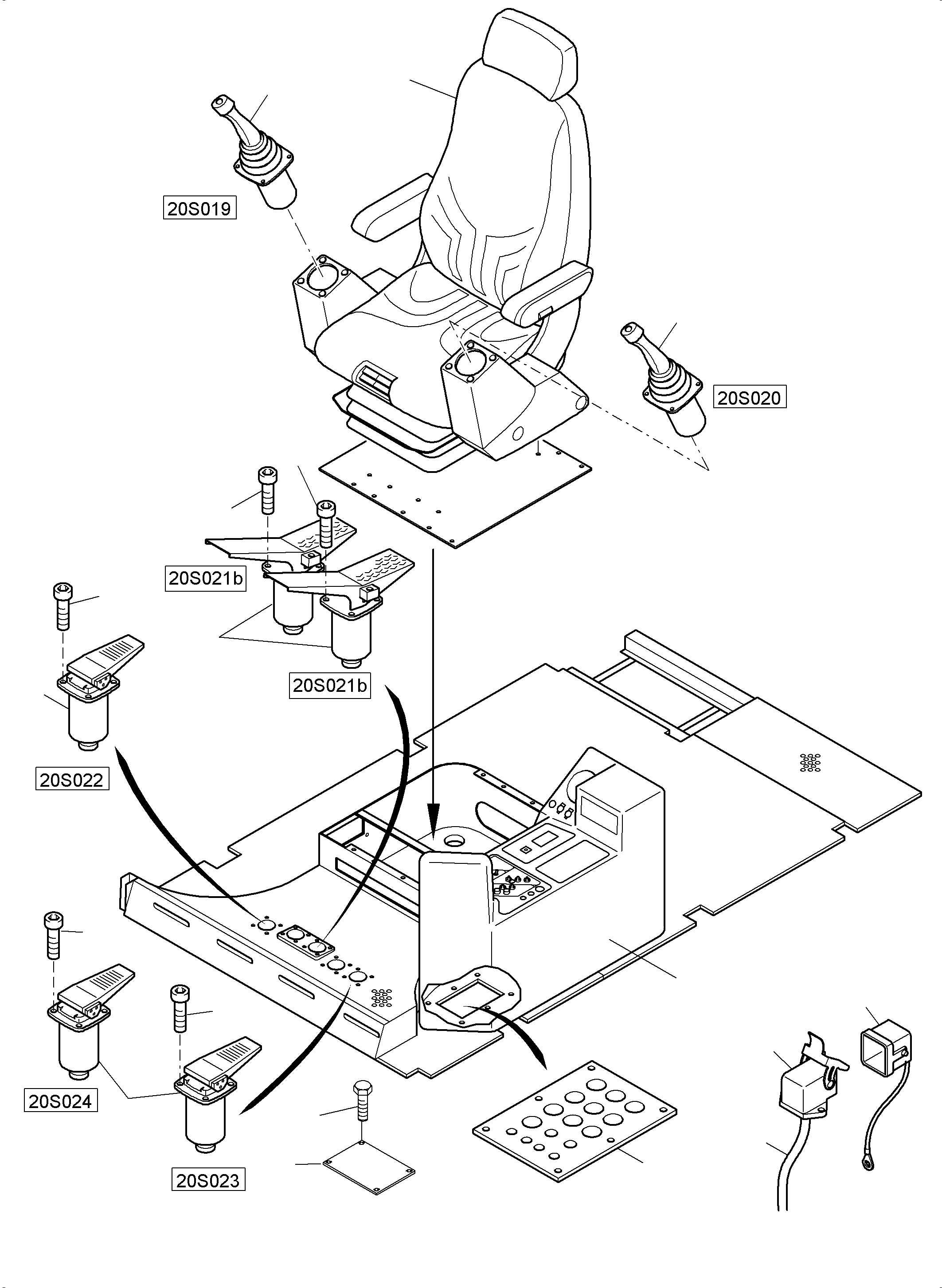 20S019

20S020

20S021b

20S021b

20S022

20S024

20S023