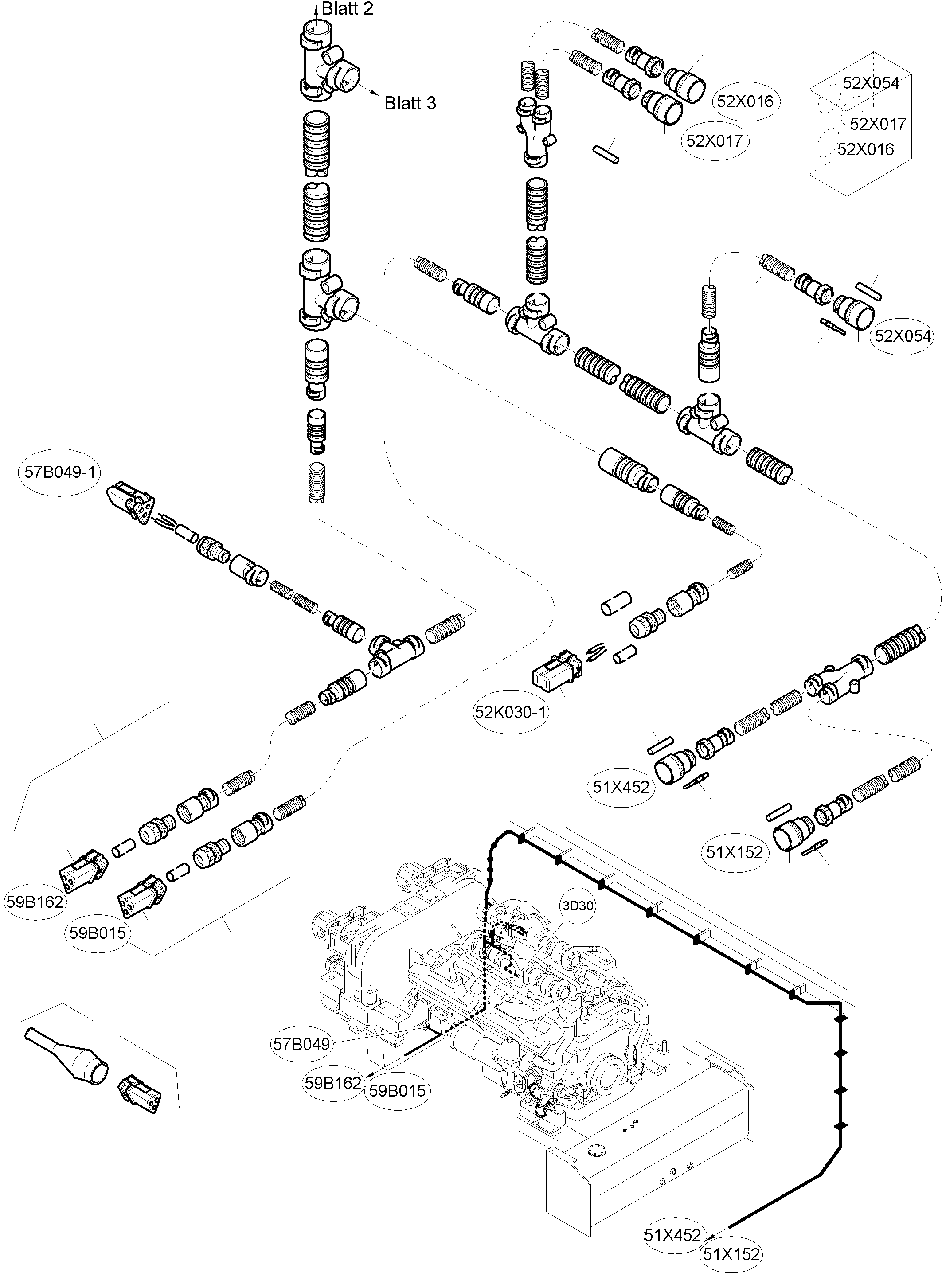 Blatt 2

Blatt 3

52X016

52X017

52X054

52X017

52X016

52X054

57B049-1

52K030-1

51X452

51X152

59B162

59B015

3D30

57B049

59B162

59B015

51X452

51X152