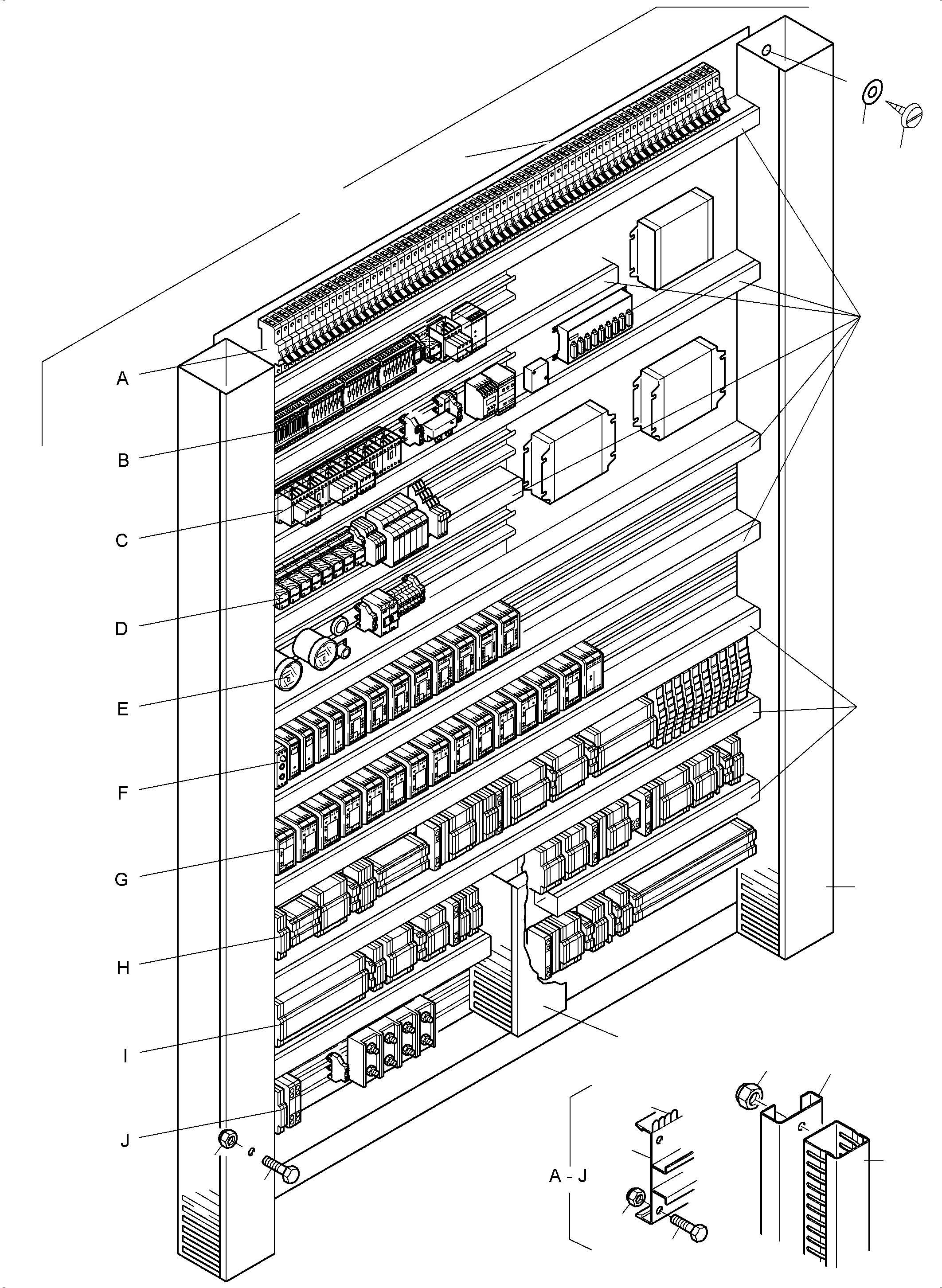 A
B
C
D
E
F
G
H
I
J
A - J