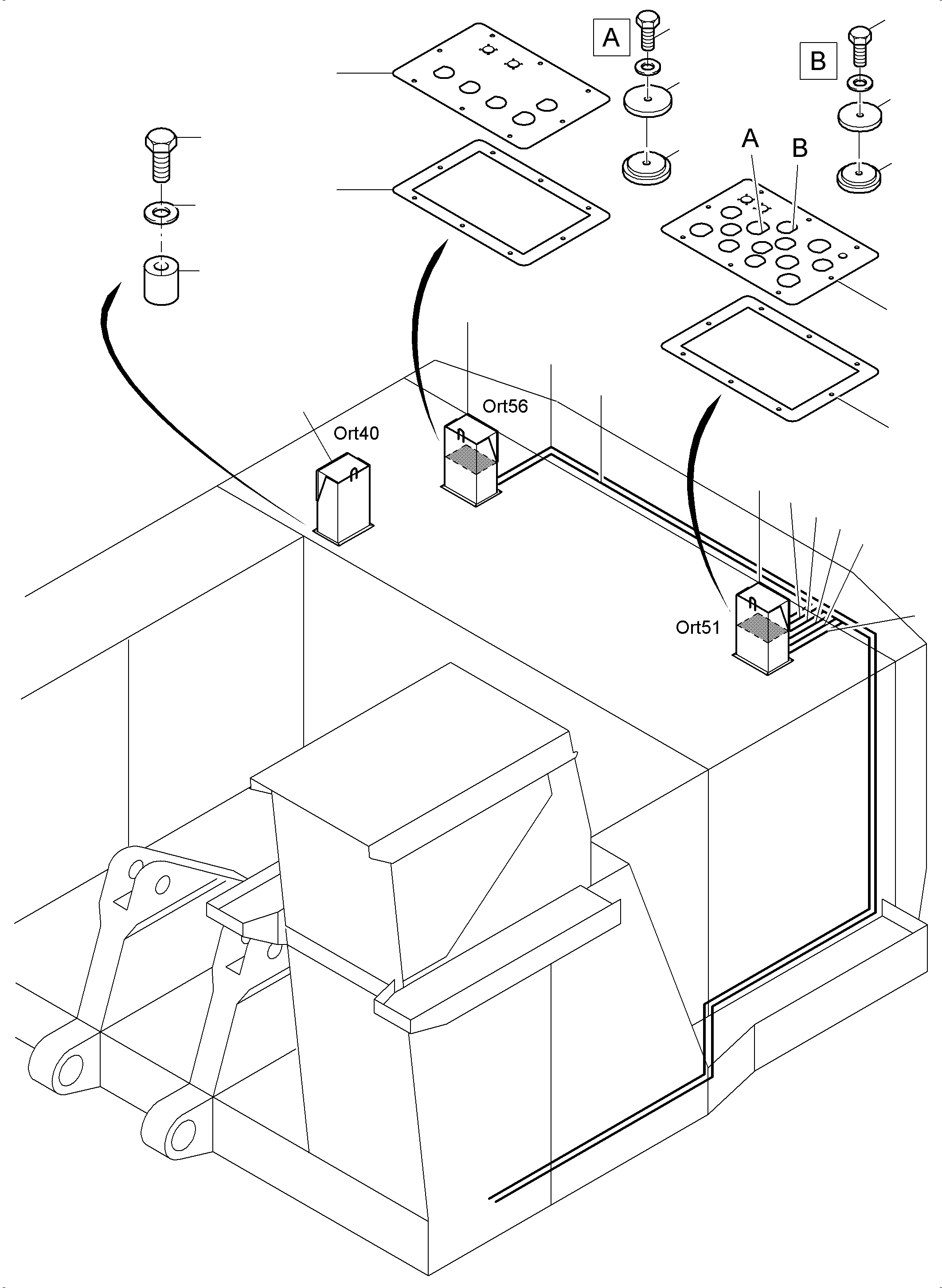 A

B

A

B

Ort56

Ort40

Ort51