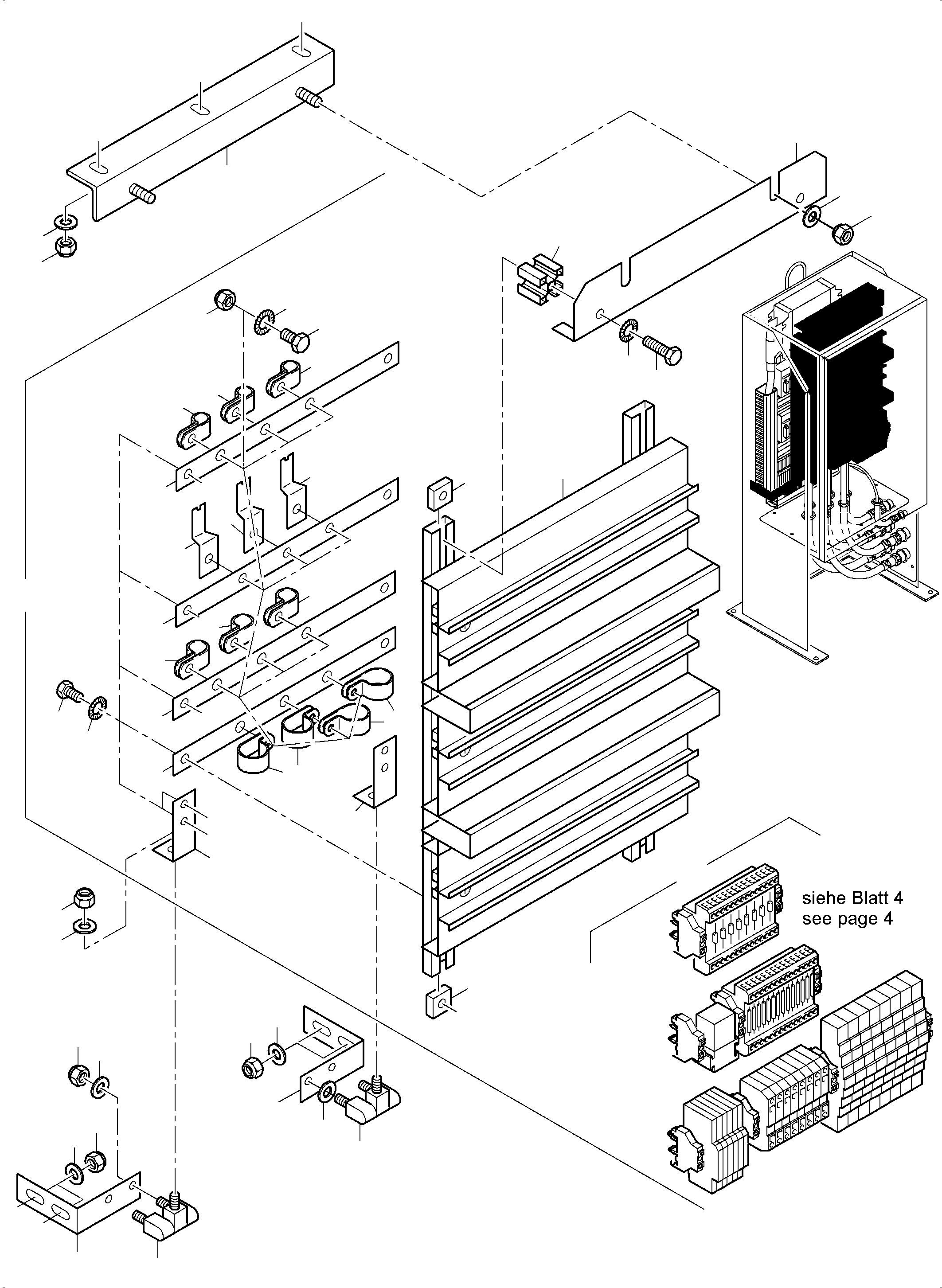 siehe Blatt 4
see page 4