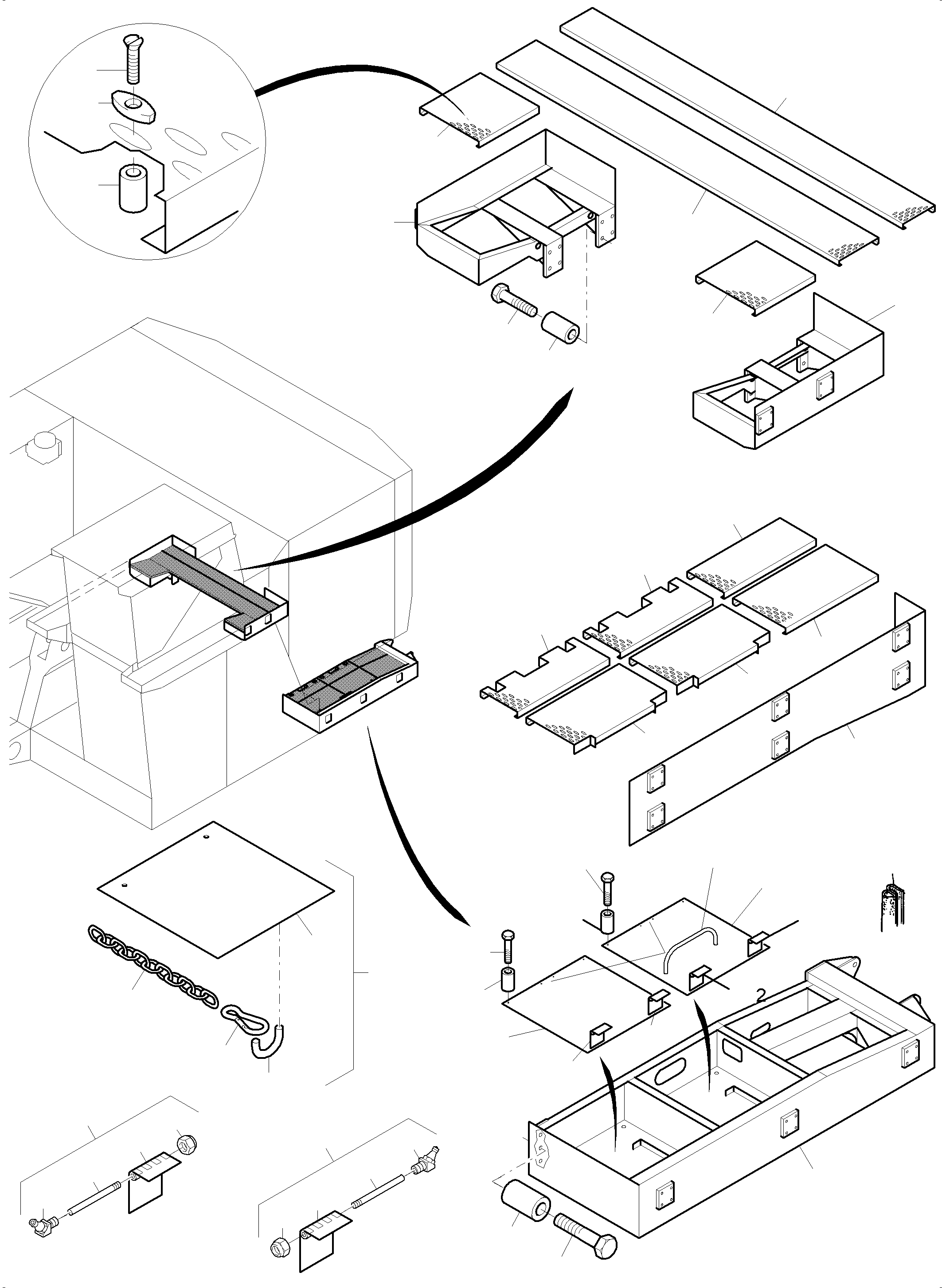 2