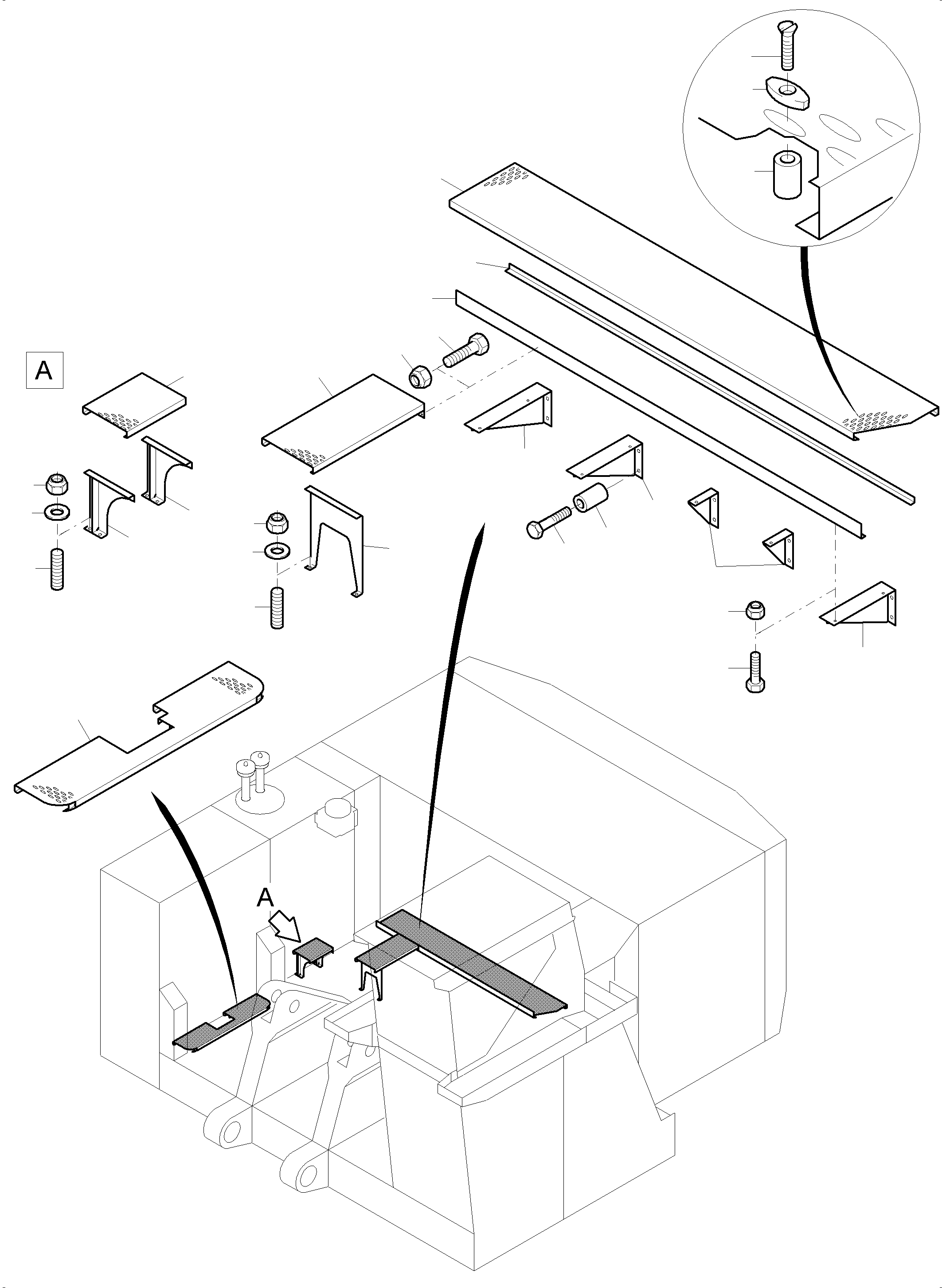 A

A