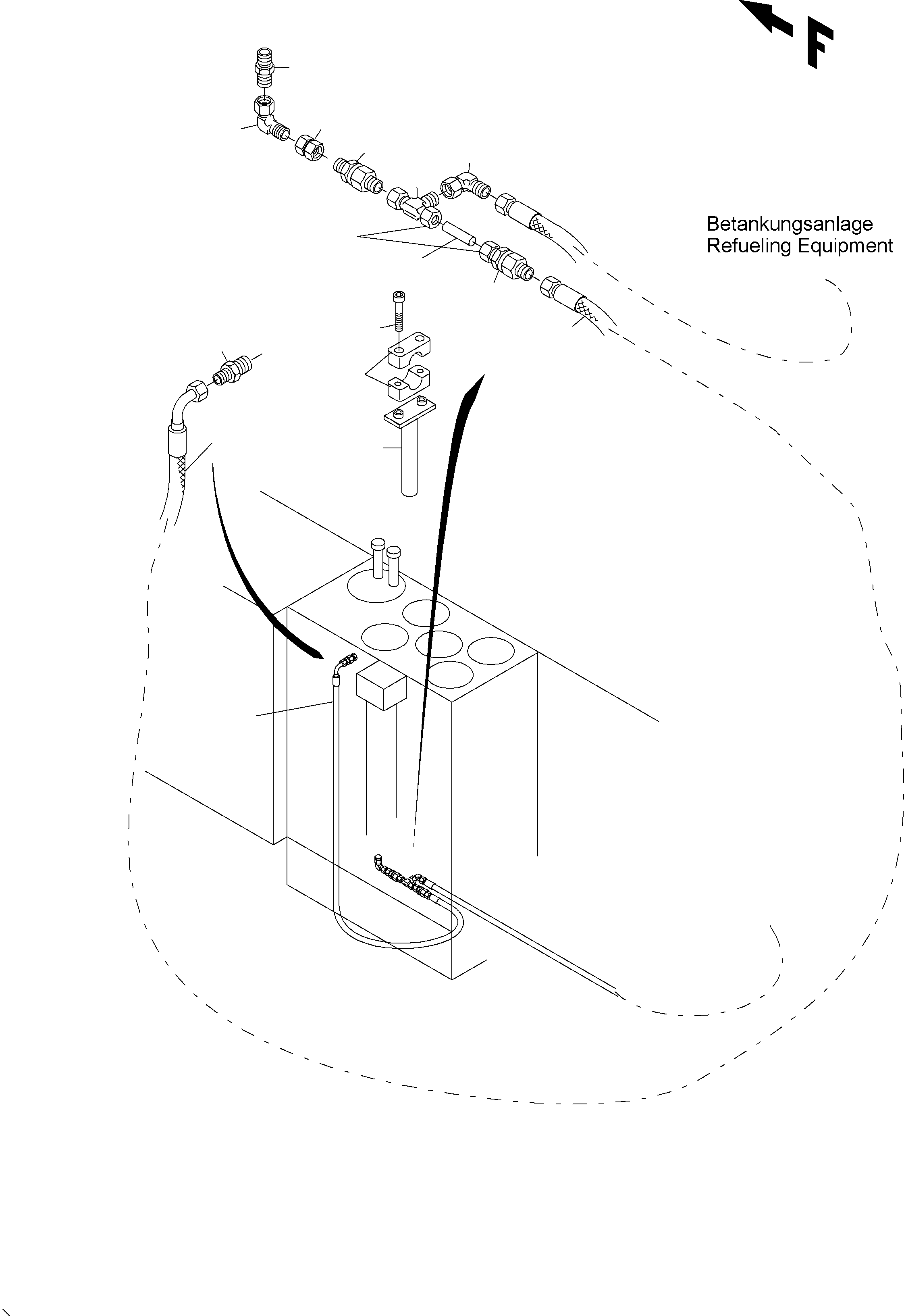 F

Betankungsanlage
Refueling Equipment