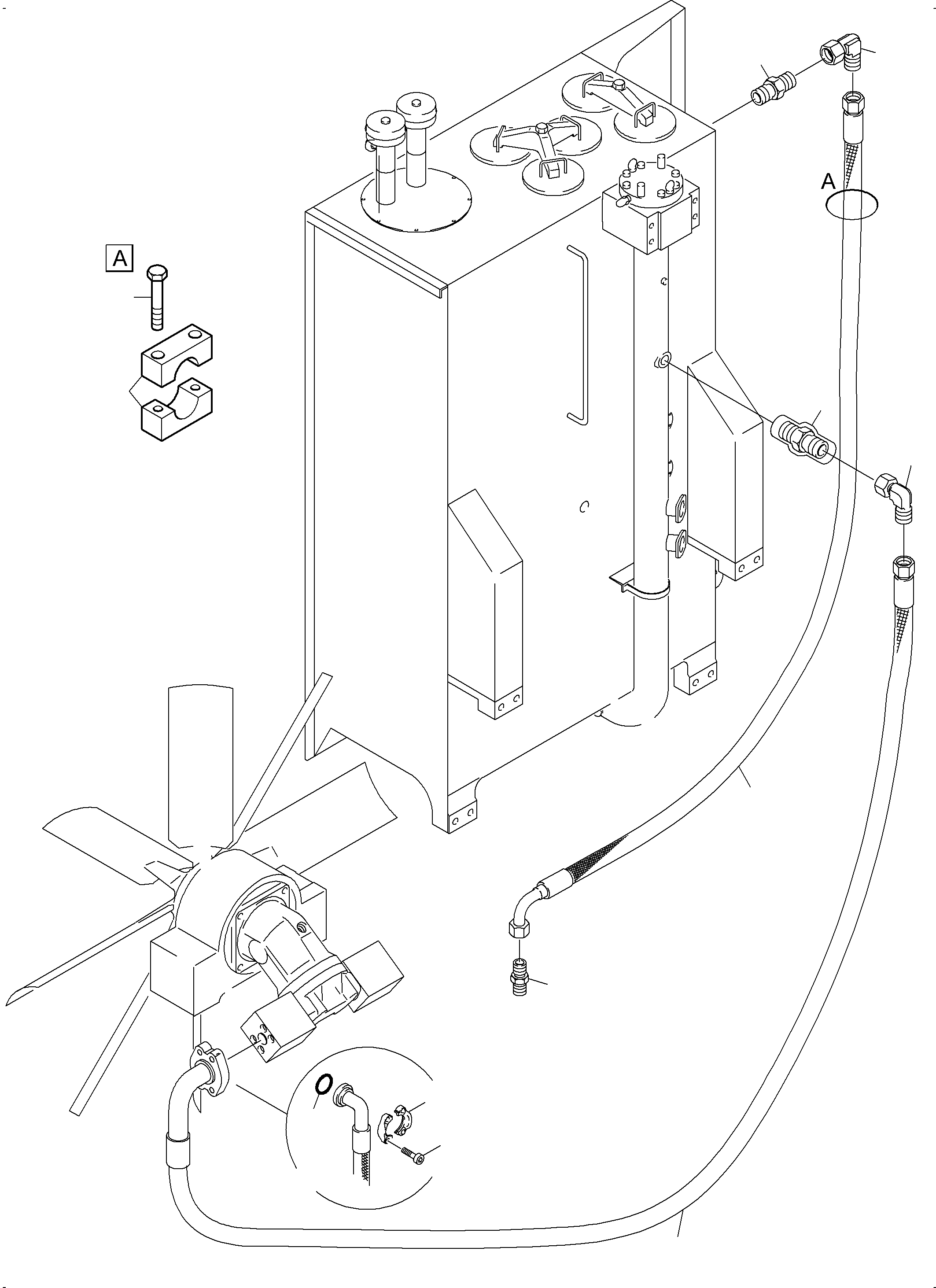 A

A