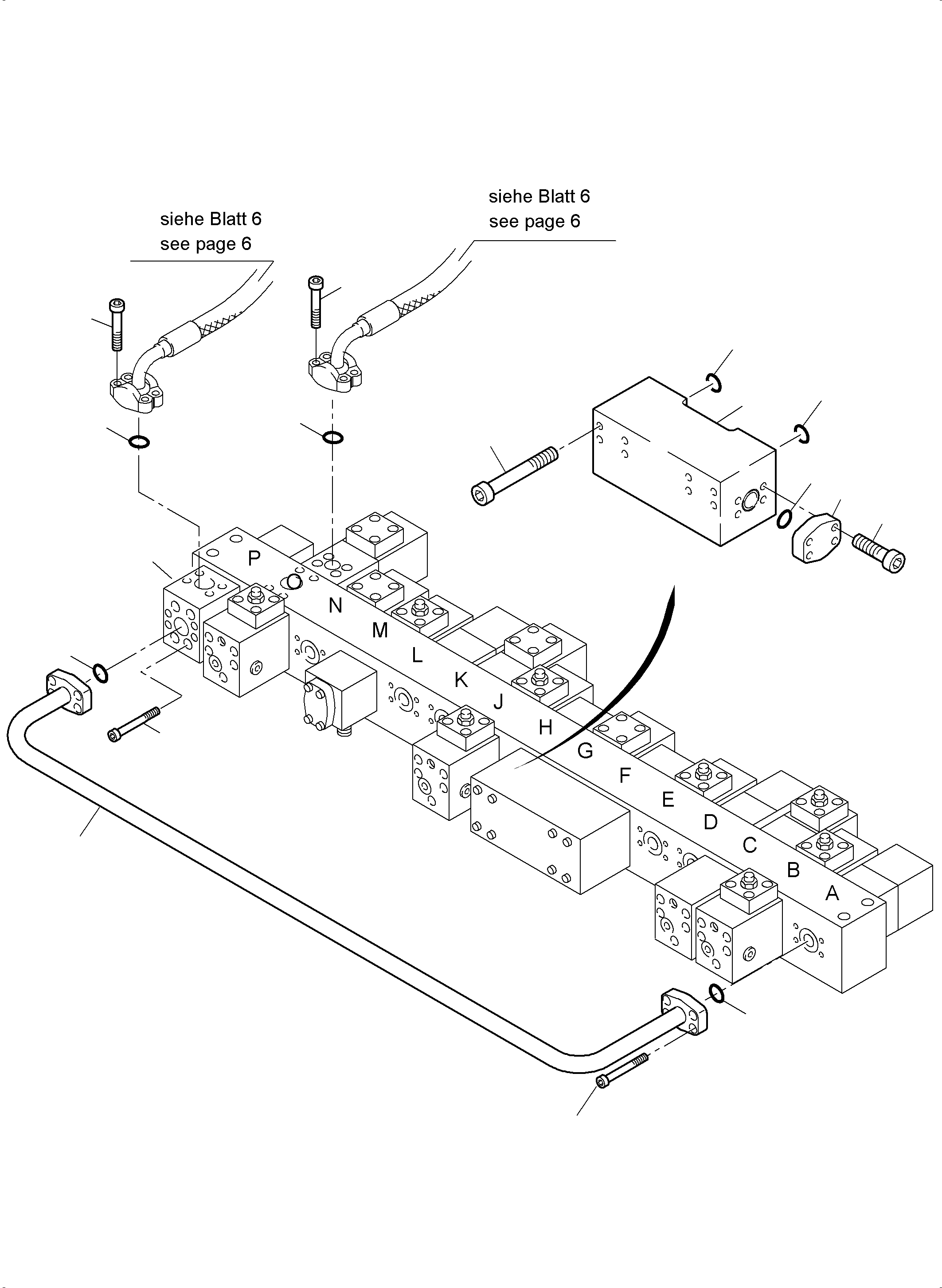 siehe Blatt 6
see page 6

siehe Blatt 6
see page 6

P
O
N
M
L
K
J
H
G
F
E
D
C
B
A