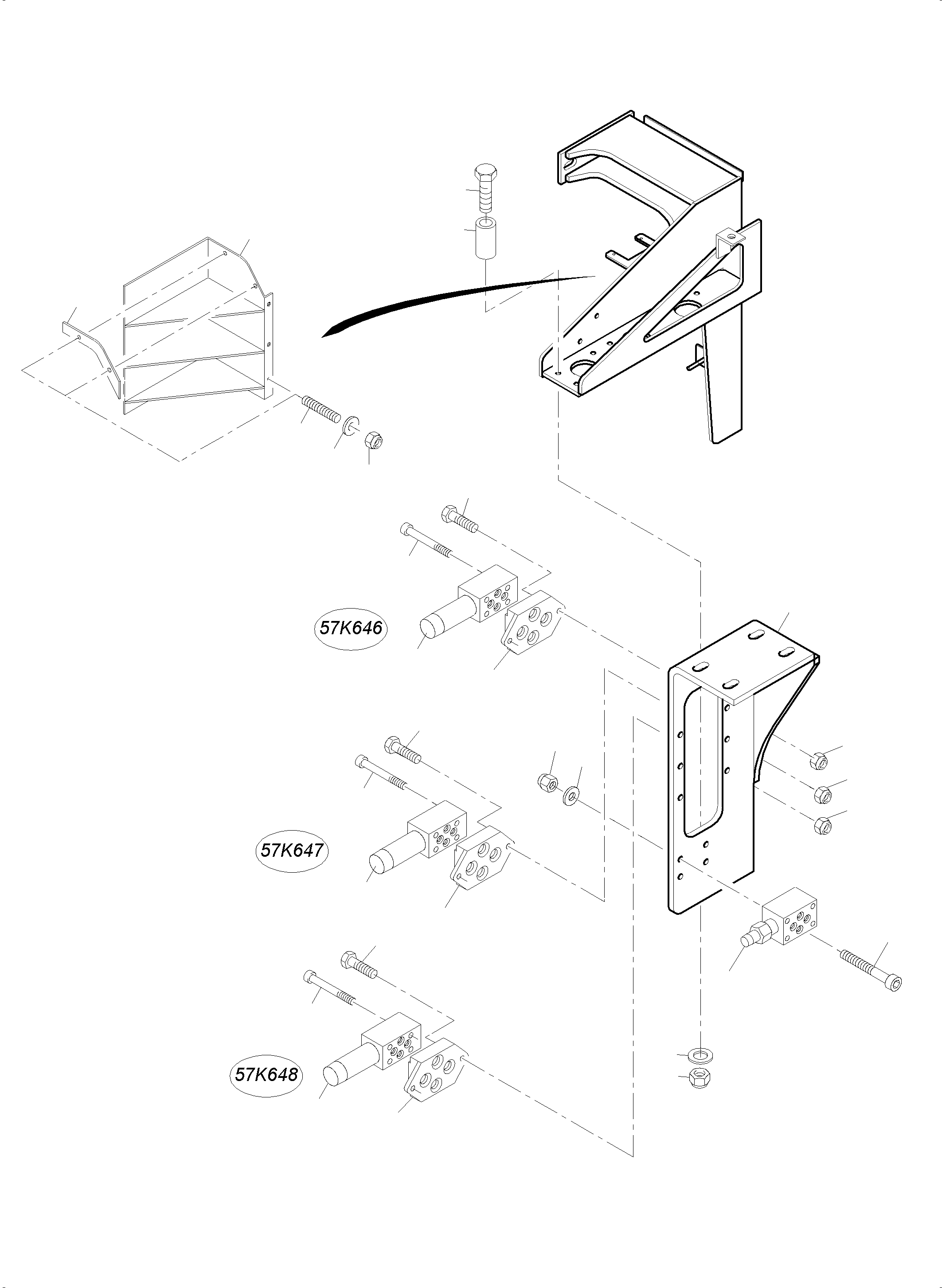 57K646

57K647

57K648